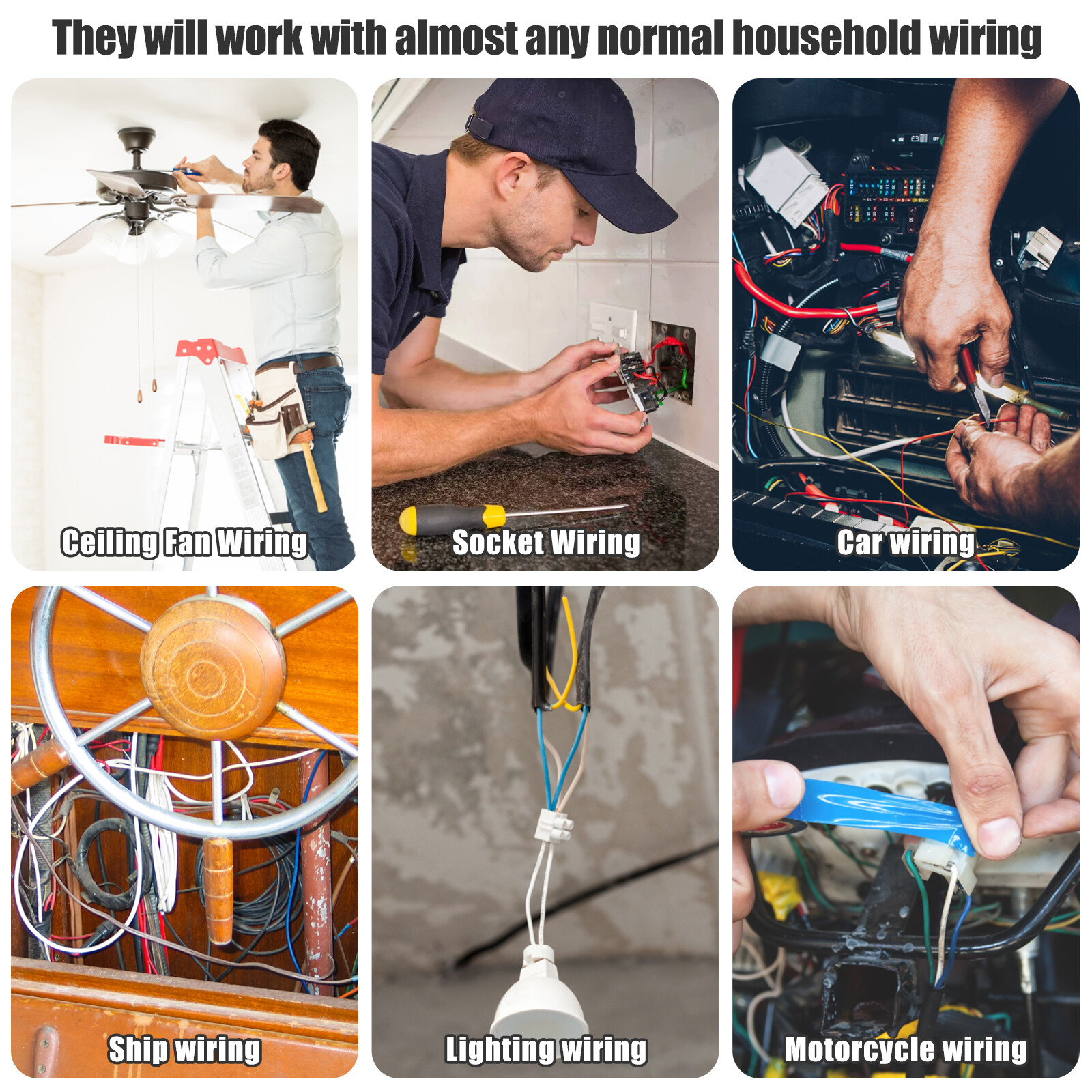 They will work with almost any normal household wiring

Ceiling Fan Wiring

Socket Wiring

Car wiring

Ship wiring

Lighting wiring

Motorcycle wiring