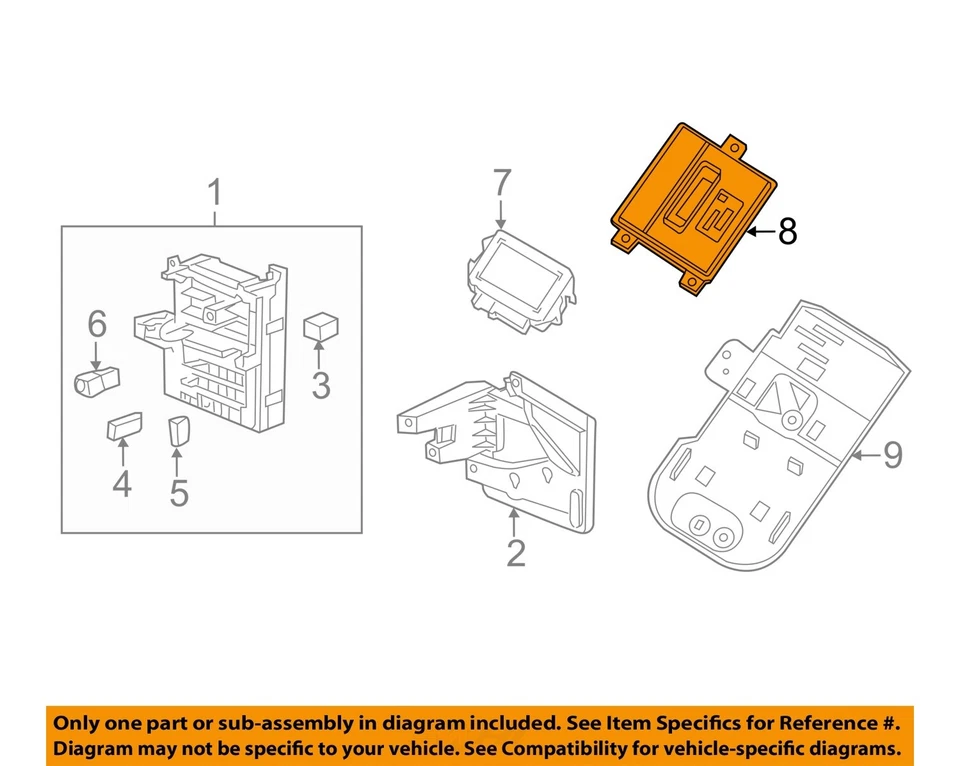 1
6
3
4
5
7
8
2
9

Only one part or sub-assembly in diagram included. See Item Specifics for Reference #. Diagram may not be specific to your vehicle. See Compatibility for vehicle-specific diagrams.