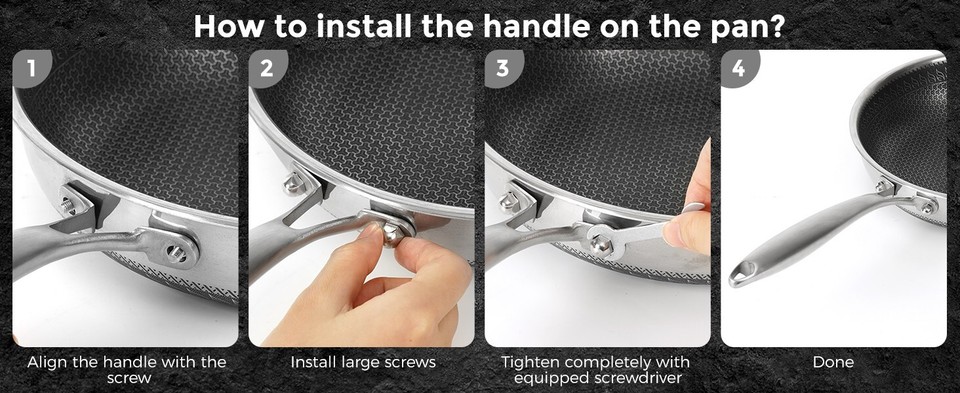 How to install the handle on the pan?

1

Align the handle with the screw

2

Install large screws

3

Tighten completely with equipped screwdriver

4

Done