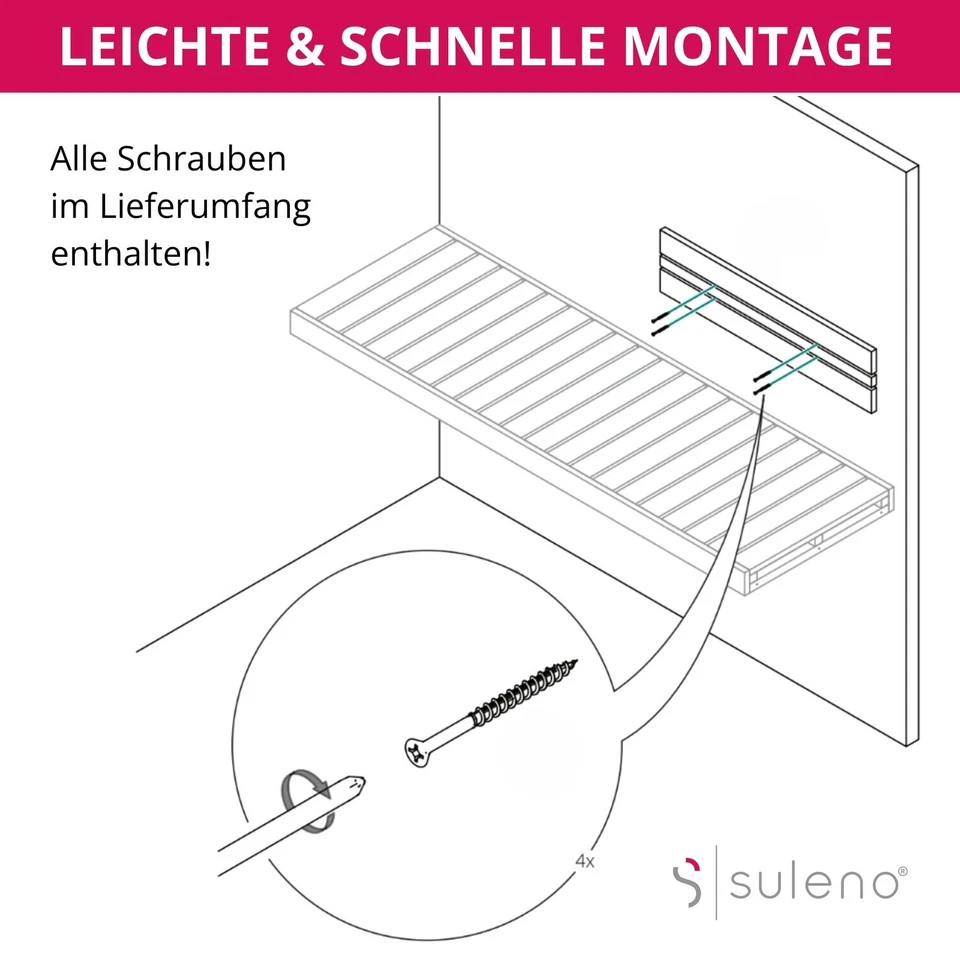 LEICHTE & SCHNELLE MONTAGE

Alle Schrauben im Lieferumfang enthalten!

4x

suleno®