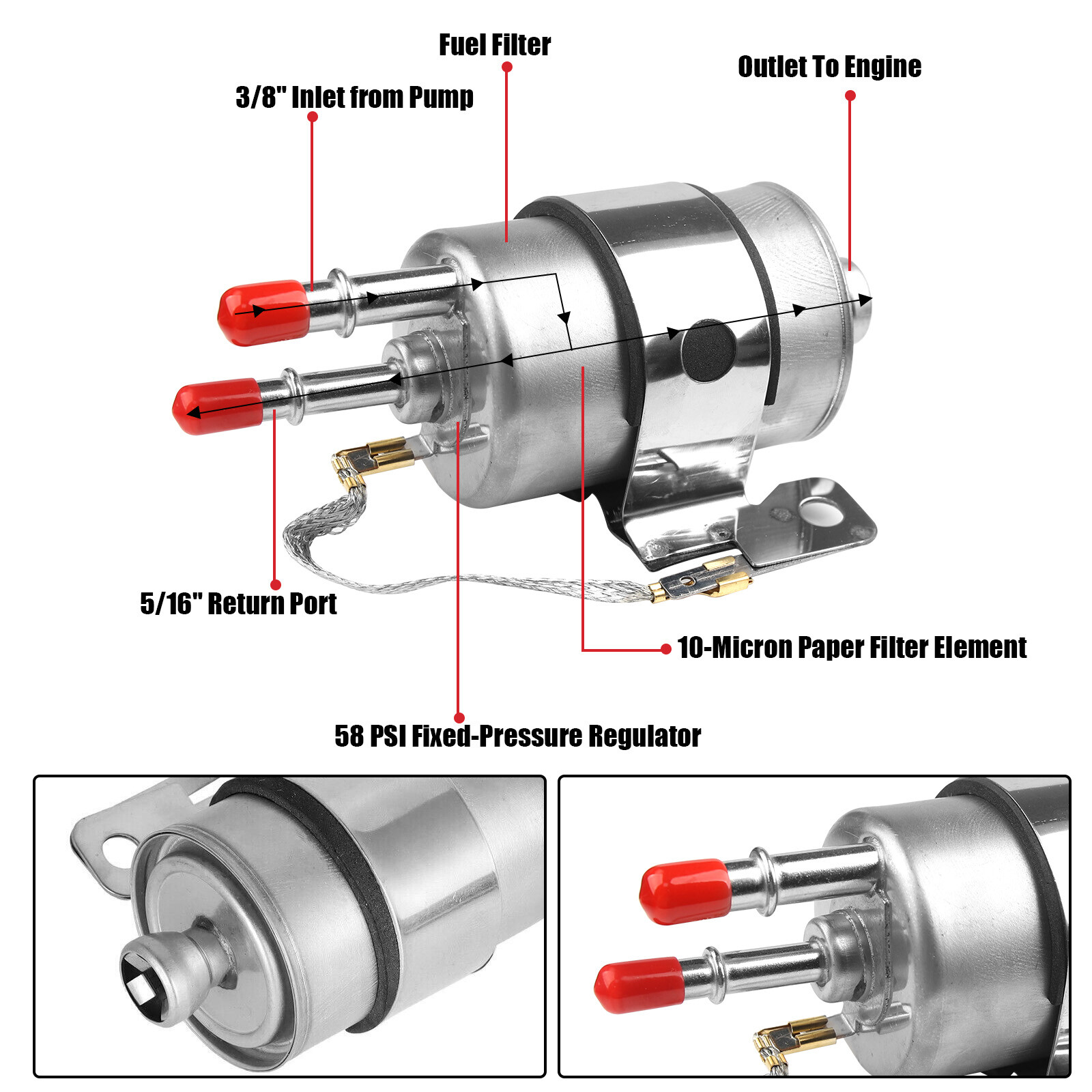 Fuel Filter

Outlet To Engine

3/8" Inlet from Pump

5/16" Return Port

10-Micron Paper Filter Element

58 PSI Fixed-Pressure Regulator