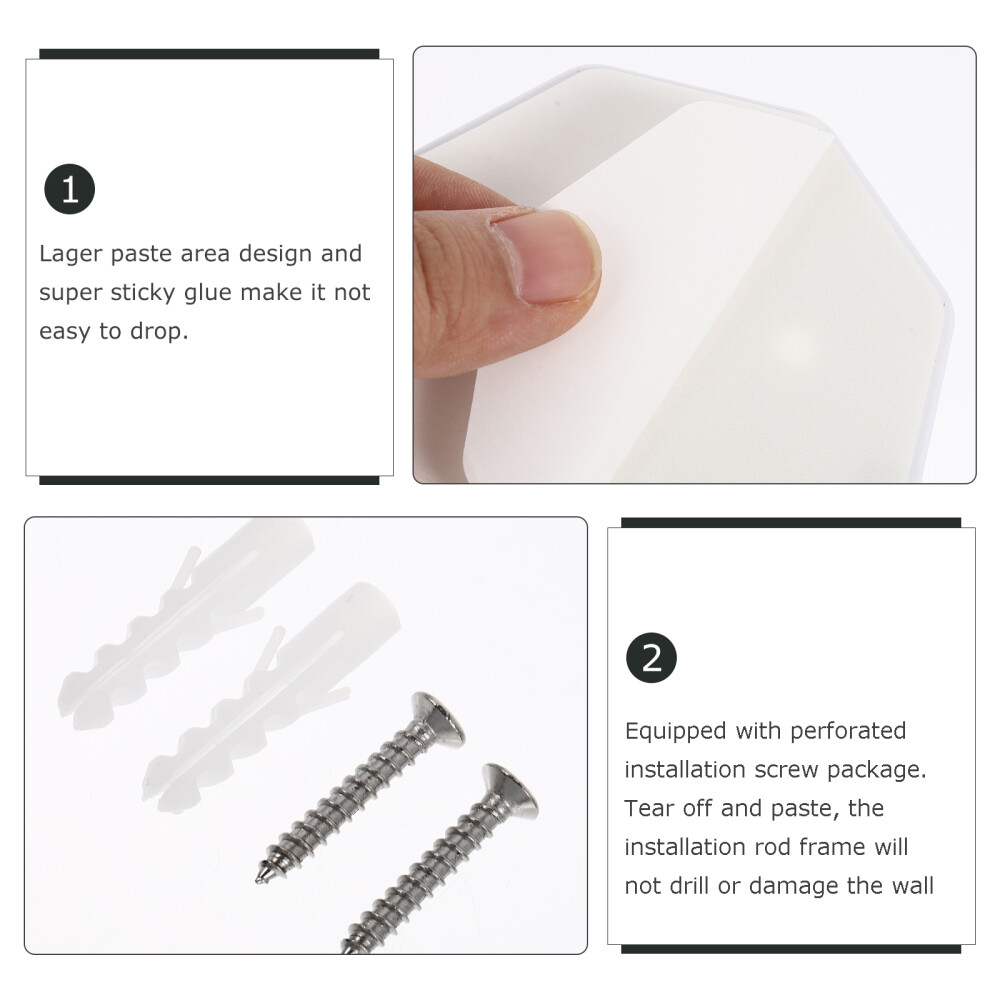 1

Lager paste area design and super sticky glue make it not easy to drop.

2

Equipped with perforated installation screw package. Tear off and paste, the installation rod frame will not drill or damage the wall