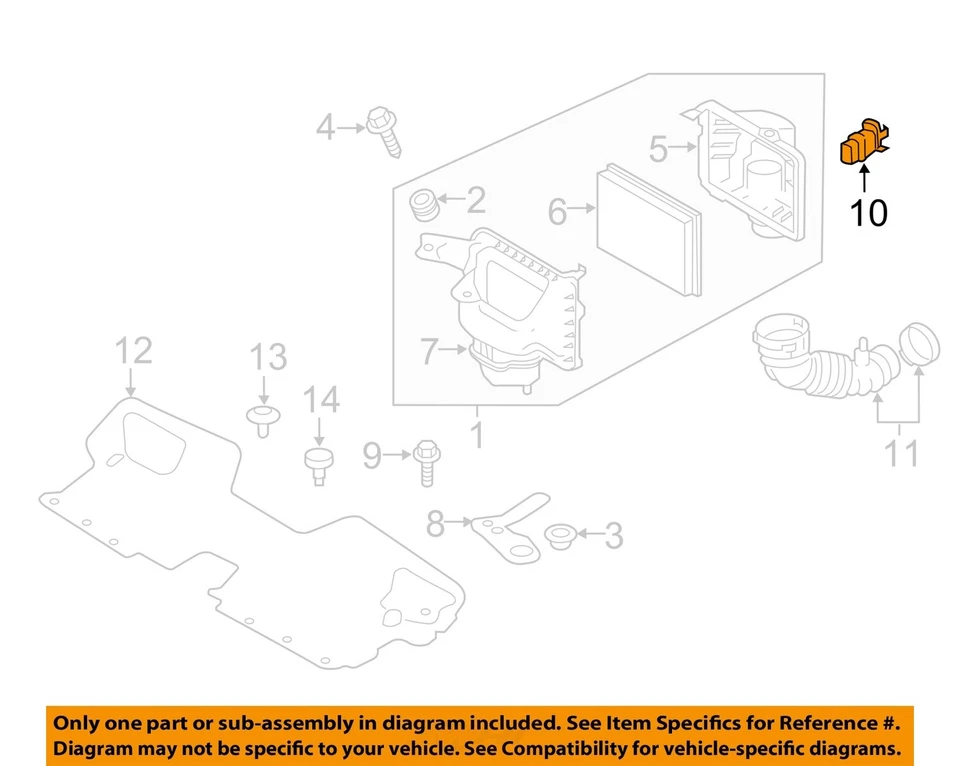 4
5
10
2
6
7
12
13
14
1
11
9
8
3

Only one part or sub-assembly in diagram included. See Item Specifics for Reference #.
Diagram may not be specific to your vehicle. See Compatibility for vehicle-specific diagrams.