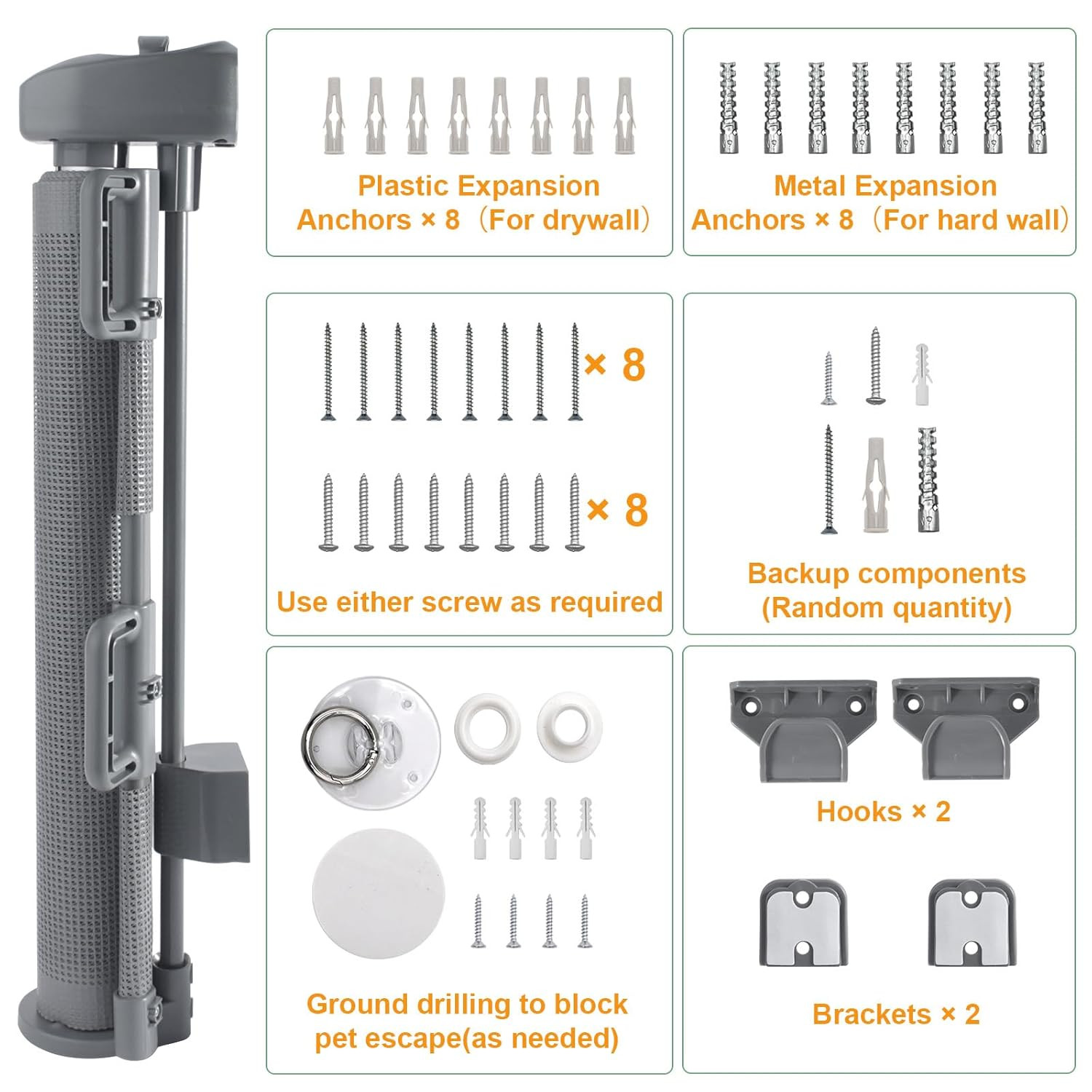 Plastic Expansion Anchors × 8（For drywall）

Metal Expansion Anchors × 8（For hard wall）

× 8

× 8

Use either screw as required

Backup components (Random quantity)

Ground drilling to block pet escape(as needed)

Hooks × 2

Brackets × 2