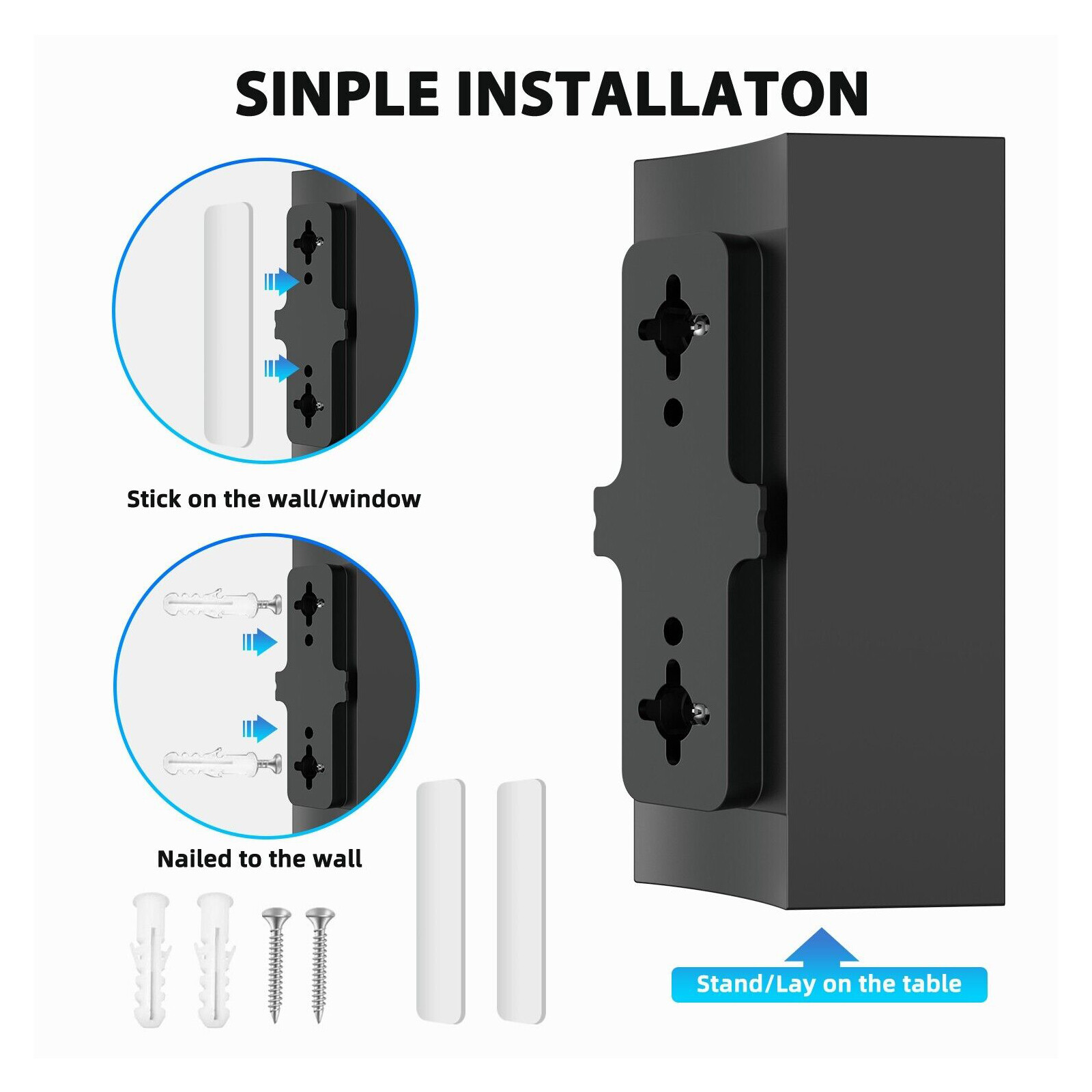 SINPLE INSTALLATON

Stick on the wall/window

Nailed to the wall

Stand/Lay on the table