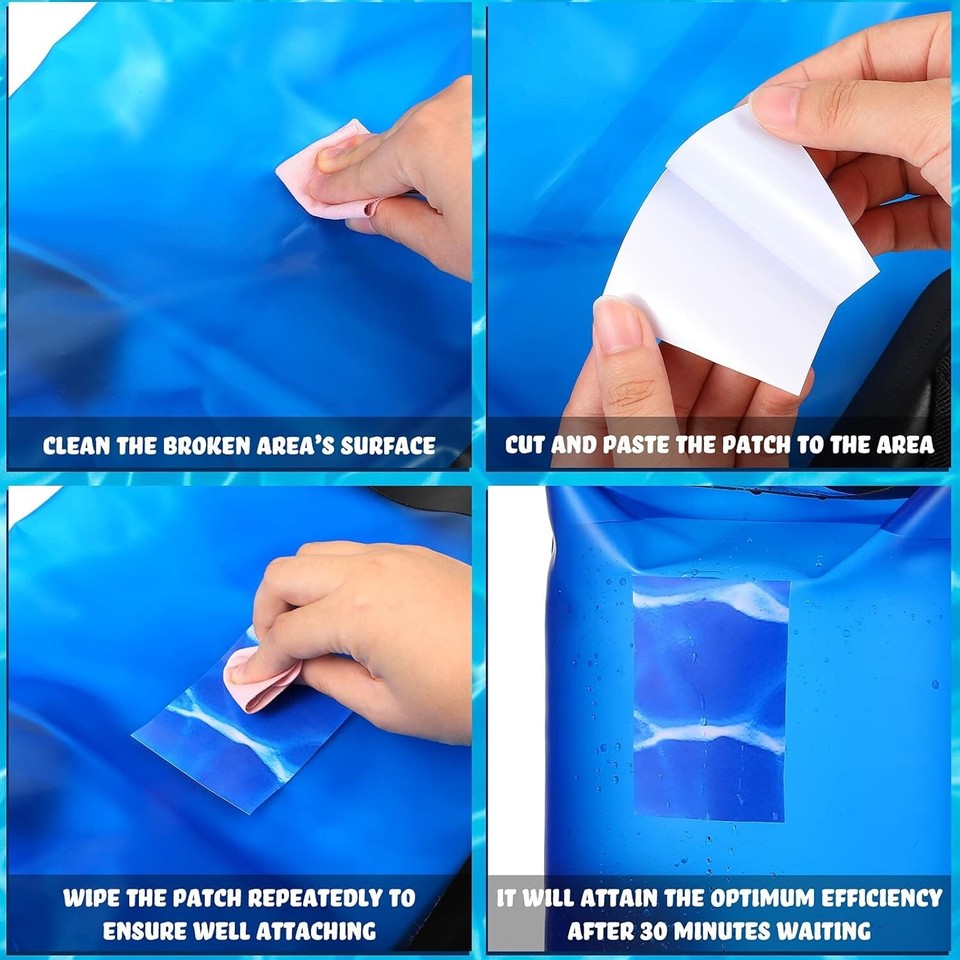 CLEAN THE BROKEN AREA'S SURFACE

CUT AND PASTE THE PATCH TO THE AREA

WIPE THE PATCH REPEATEDLY TO ENSURE WELL ATTACHING

IT WILL ATTAIN THE OPTIMUM EFFICIENCY AFTER 30 MINUTES WAITING