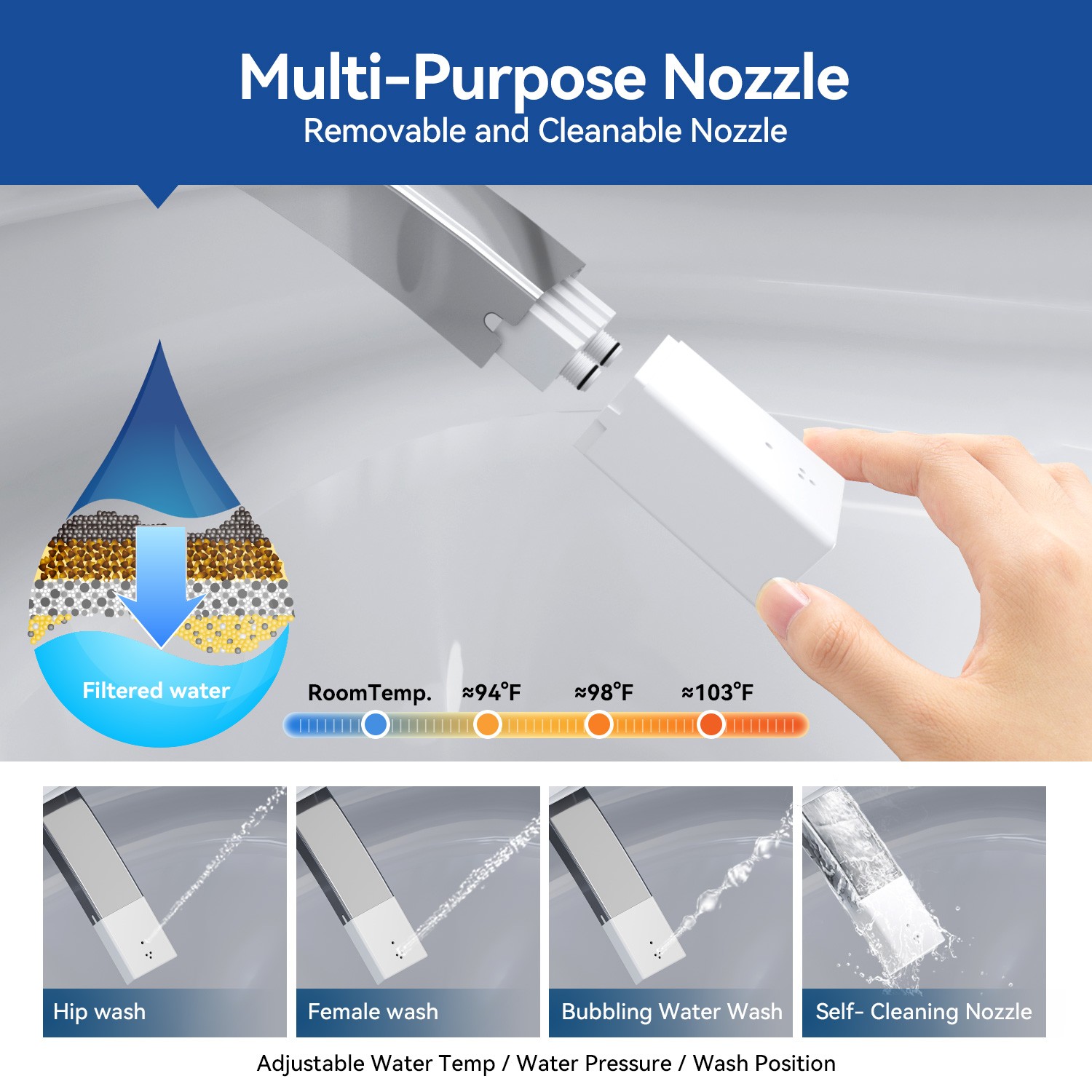 Multi-Purpose Nozzle
Removable and Cleanable Nozzle

Filtered water

RoomTemp. ≈94°F ≈98°F ≈103°F

Hip wash

Female wash

Bubbling Water Wash

Self- Cleaning Nozzle

Adjustable Water Temp / Water Pressure / Wash Position