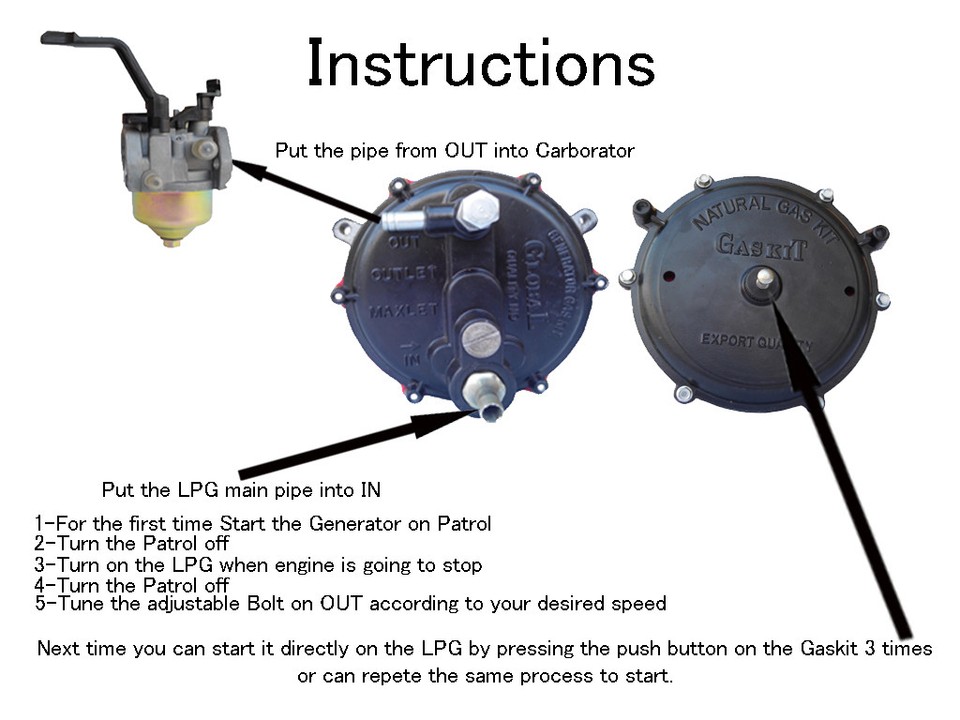 Instructions

Put the pipe from OUT into Carborator

OUT
OUTLET
MAXLET
IN

GENERATOR GAS KIT
GLOBAL
QUALITY INC

NATURAL GAS KIT
GASKIT
EXPORT QUALITY

Put the LPG main pipe into IN

1-For the first time Start the Generator on Patrol
2-Turn the Patrol off
3-Turn on the LPG when engine is going to stop
4-Turn the Patrol off
5-Tune the adjustable Bolt on OUT according to your desired speed

Next time you can start it directly on the LPG by pressing the push button on the Gaskit 3 times or can repete the same process to start.