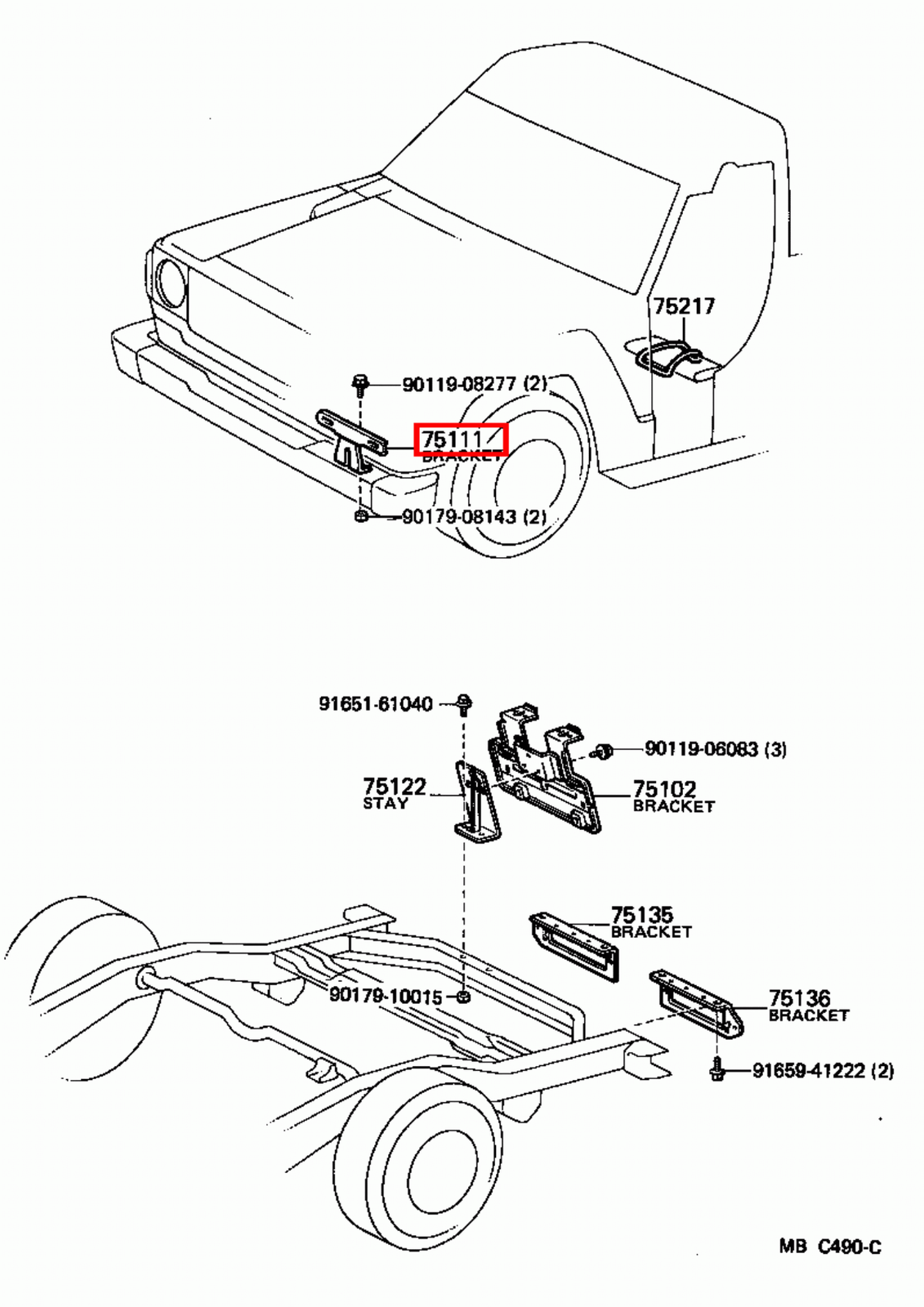 75217

90119-08277 (2)

75111
BRACKET

90179-08143 (2)

91651-61040

90119-06083 (3)

75122
STAY

75102
BRACKET

75135
BRACKET

90179-10015

75136
BRACKET

91659-41222 (2)

MB C490-C