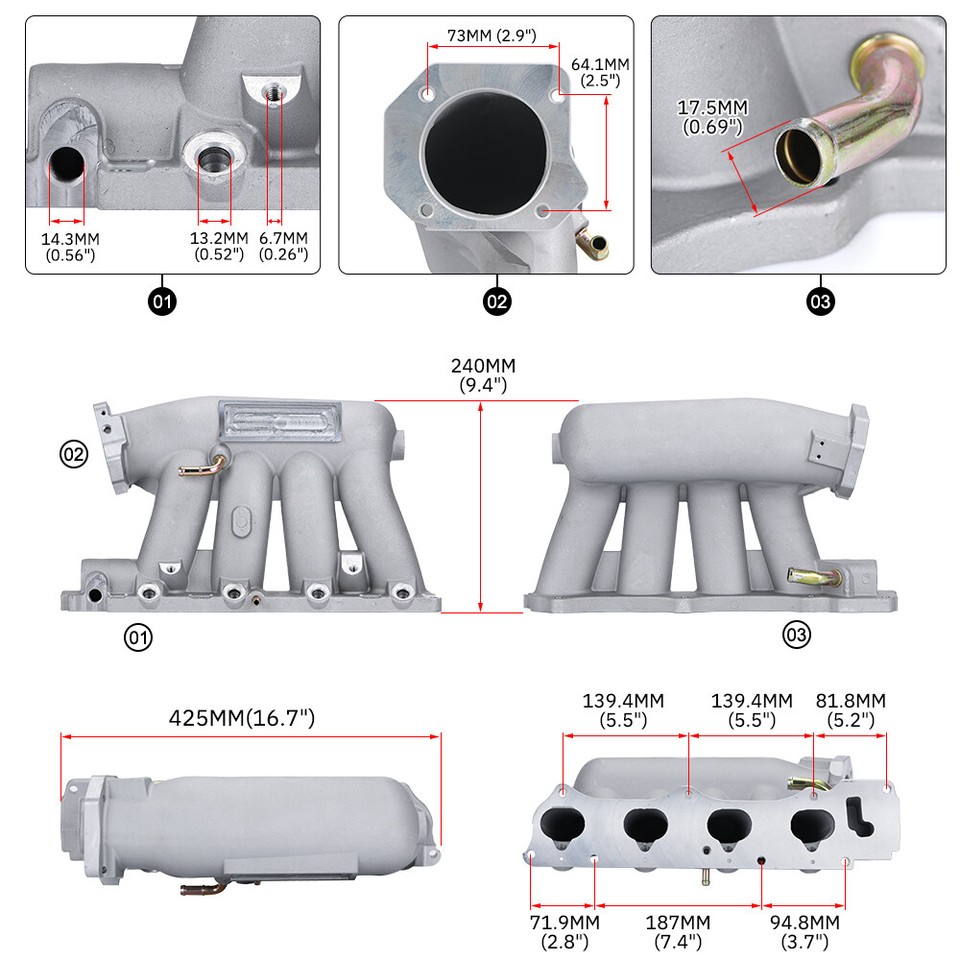 14.3MM (0.56")
13.2MM (0.52")
6.7MM (0.26")
01

73MM (2.9")
64.1MM (2.5")
02

17.5MM (0.69")
03

240MM (9.4")
02
01
03

425MM(16.7")

139.4MM (5.5")
139.4MM (5.5")
81.8MM (5.2")
71.9MM (2.8")
187MM (7.4")
94.8MM (3.7")