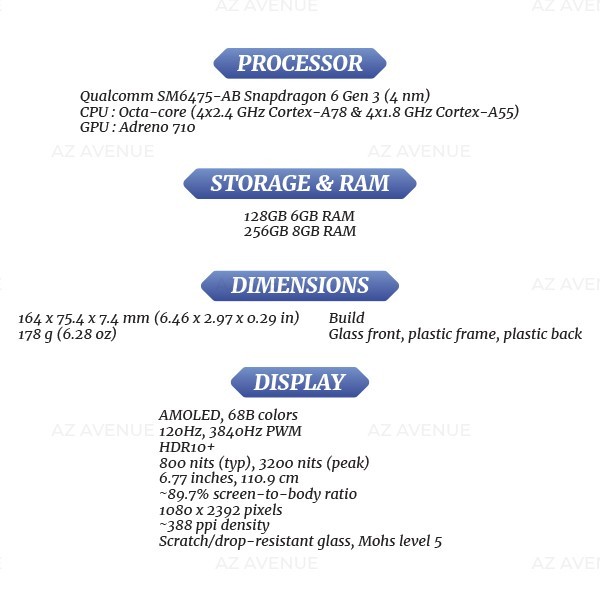 PROCESSOR

Qualcomm SM6475-AB Snapdragon 6 Gen 3 (4 nm)
CPU : Octa-core (4x2.4 GHz Cortex-A78 & 4x1.8 GHz Cortex-A55)
GPU : Adreno 710

STORAGE & RAM

128GB 6GB RAM
256GB 8GB RAM

DIMENSIONS

164 x 75.4 x 7.4 mm (6.46 x 2.97 x 0.29 in)
178 g (6.28 oz)

Build
Glass front, plastic frame, plastic back

DISPLAY

AMOLED, 68B colors
120Hz, 3840Hz PWM
HDR10+
800 nits (typ), 3200 nits (peak)
6.77 inches, 110.9 cm
~89.7% screen-to-body ratio
1080 x 2392 pixels
~388 ppi density
Scratch/drop-resistant glass, Mohs level 5

AZ AVENUE