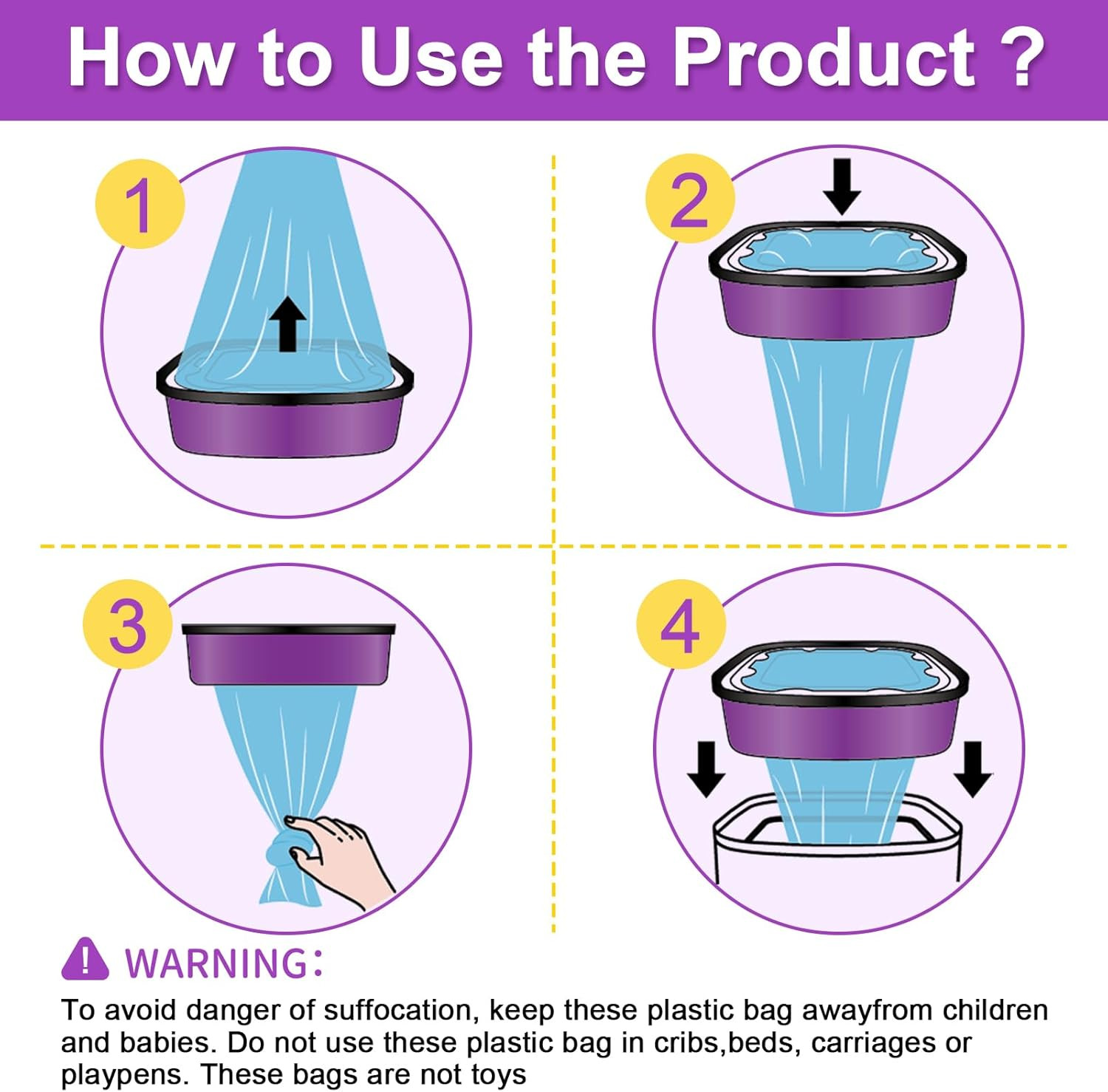 How to Use the Product ?

1

2

3

4

WARNING:

To avoid danger of suffocation, keep these plastic bag awayfrom children and babies. Do not use these plastic bag in cribs,beds, carriages or playpens. These bags are not toys