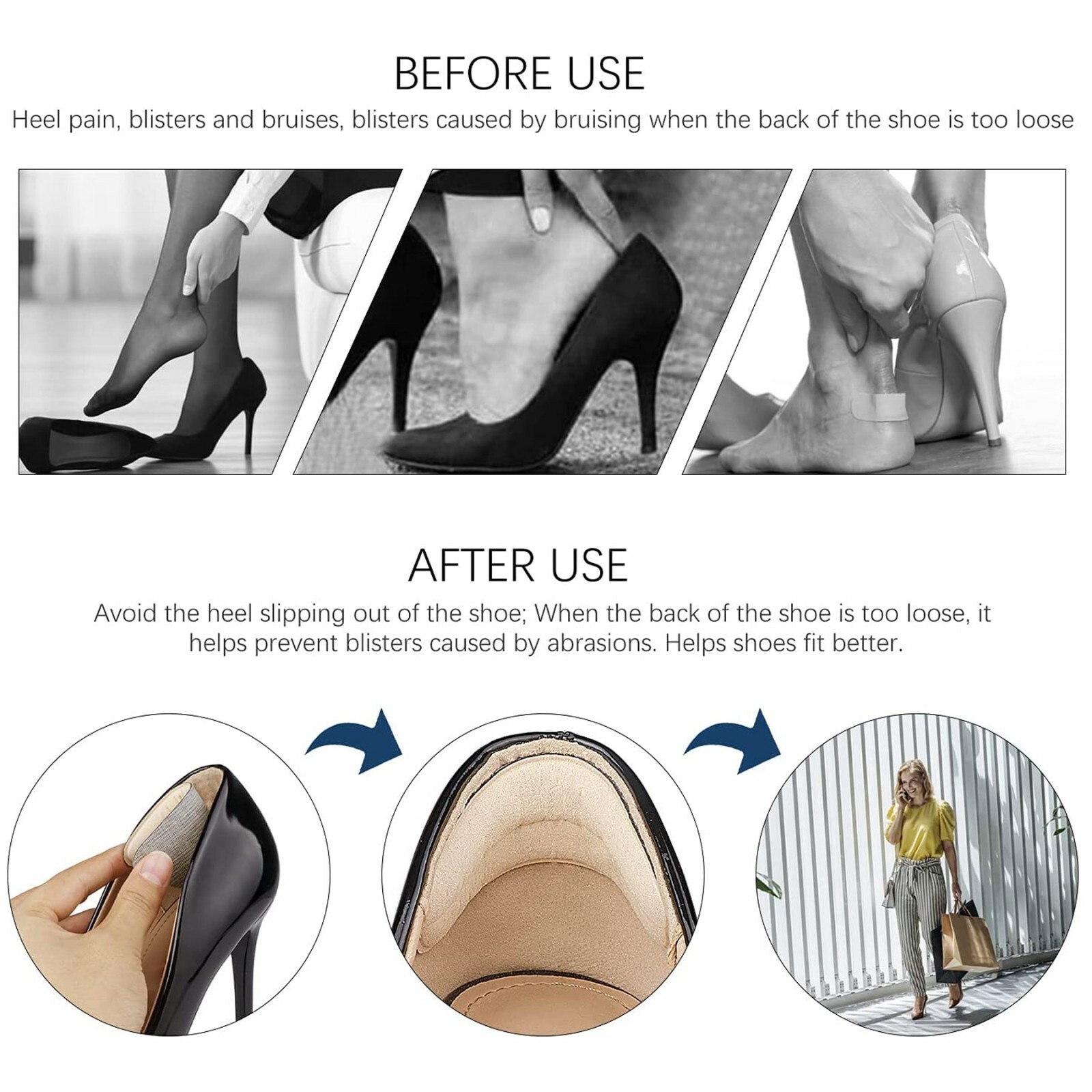 BEFORE USE

Heel pain, blisters and bruises, blisters caused by bruising when the back of the shoe is too loose

AFTER USE

Avoid the heel slipping out of the shoe; When the back of the shoe is too loose, it helps prevent blisters caused by abrasions. Helps shoes fit better.