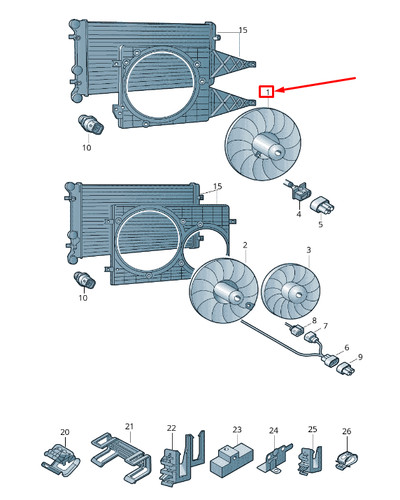 15
1
10
4
5
15
2
3
10
8
7
6
9
20
21
22
23
24
25
26