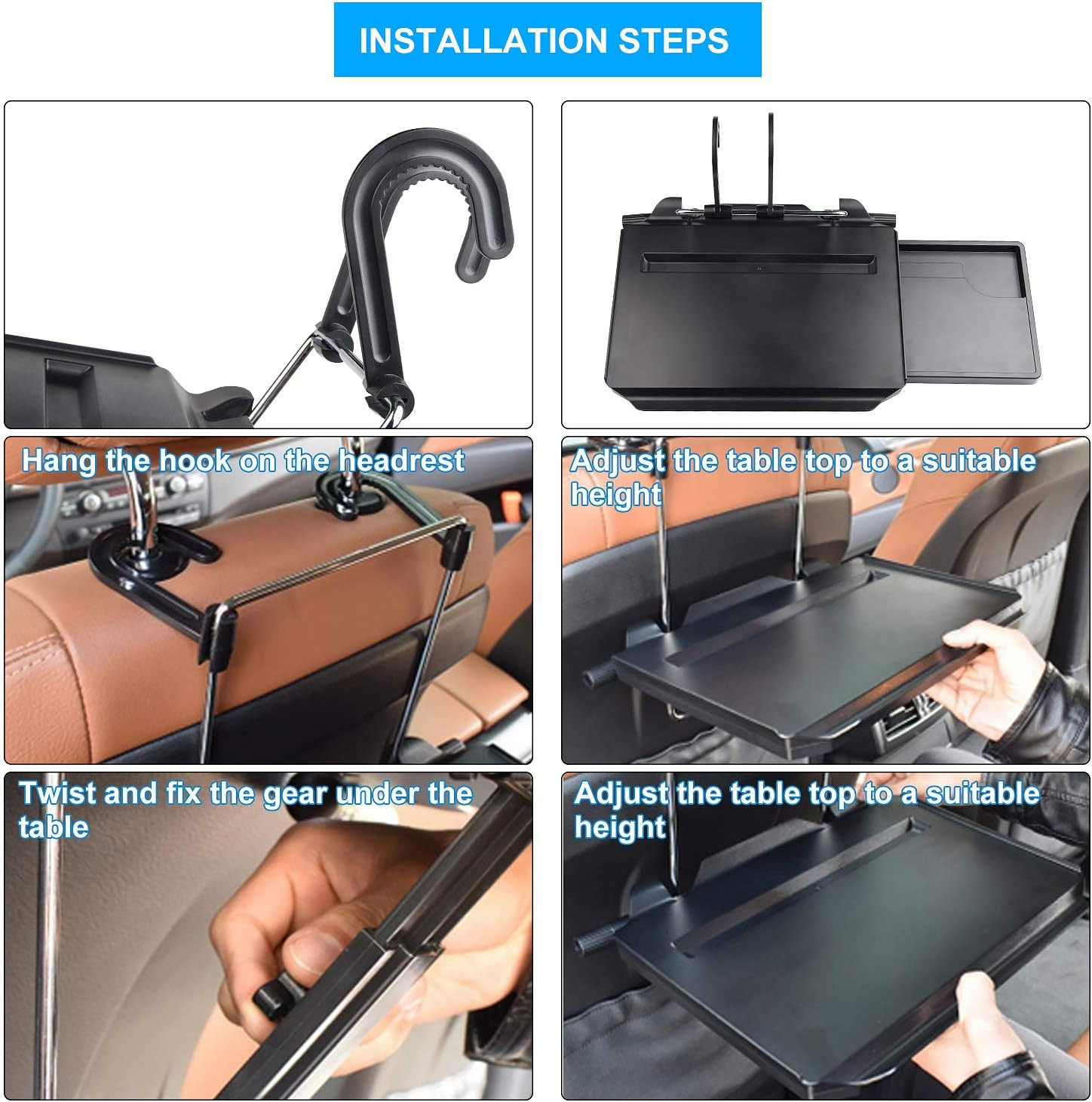 INSTALLATION STEPS

Hang the hook on the headrest

Adjust the table top to a suitable height

Twist and fix the gear under the table

Adjust the table top to a suitable height