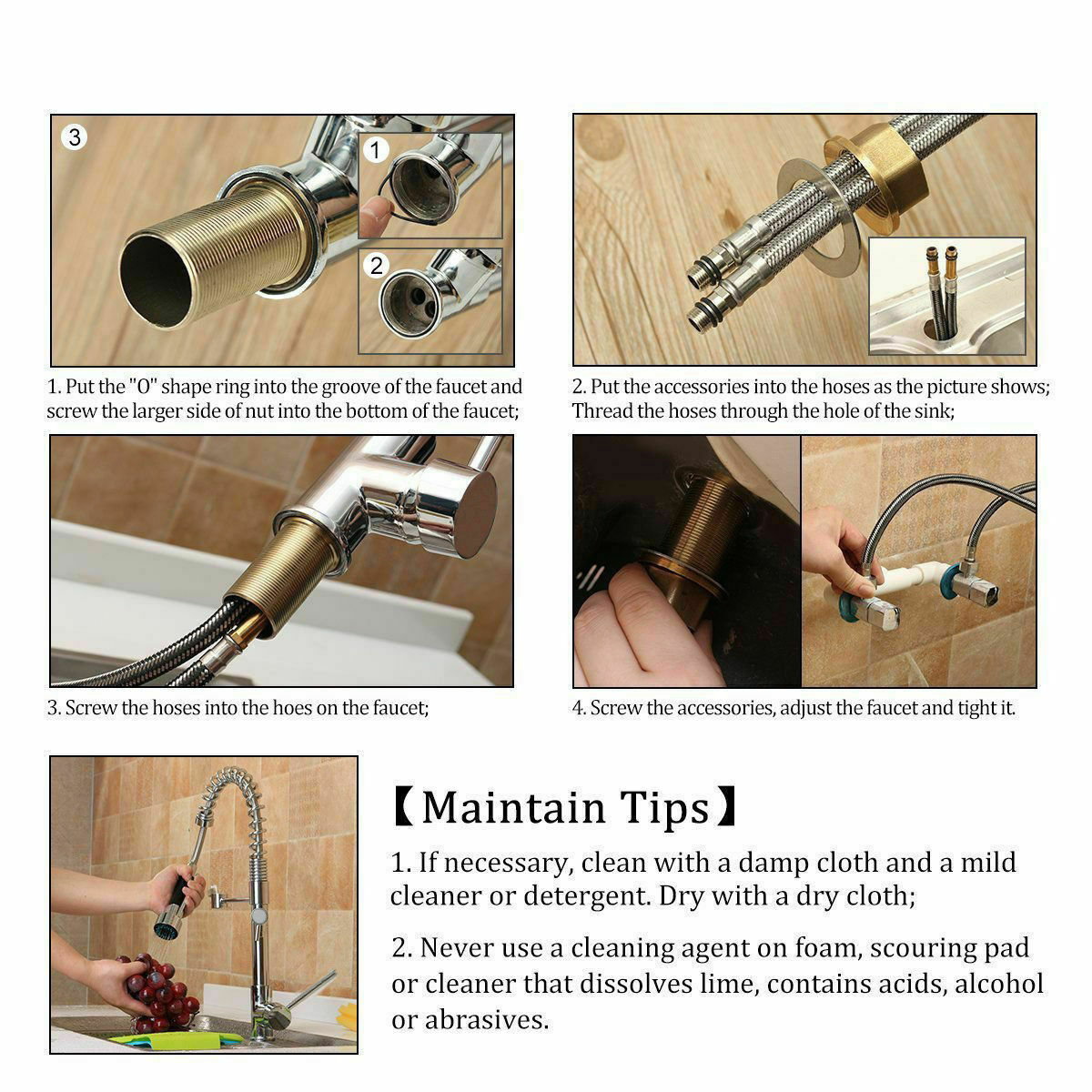 3

1

2

1. Put the "O" shape ring into the groove of the faucet and screw the larger side of nut into the bottom of the faucet;

2. Put the accessories into the hoses as the picture shows; Thread the hoses through the hole of the sink;

3. Screw the hoses into the hoes on the faucet;

4. Screw the accessories, adjust the faucet and tight it.

【Maintain Tips】

1. If necessary, clean with a damp cloth and a mild cleaner or detergent. Dry with a dry cloth;

2. Never use a cleaning agent on foam, scouring pad or cleaner that dissolves lime, contains acids, alcohol or abrasives.