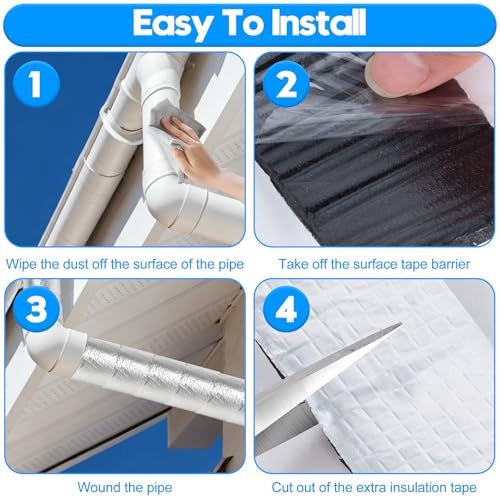 Easy To Install

1

Wipe the dust off the surface of the pipe

2

Take off the surface tape barrier

3

Wound the pipe

4

Cut out of the extra insulation tape