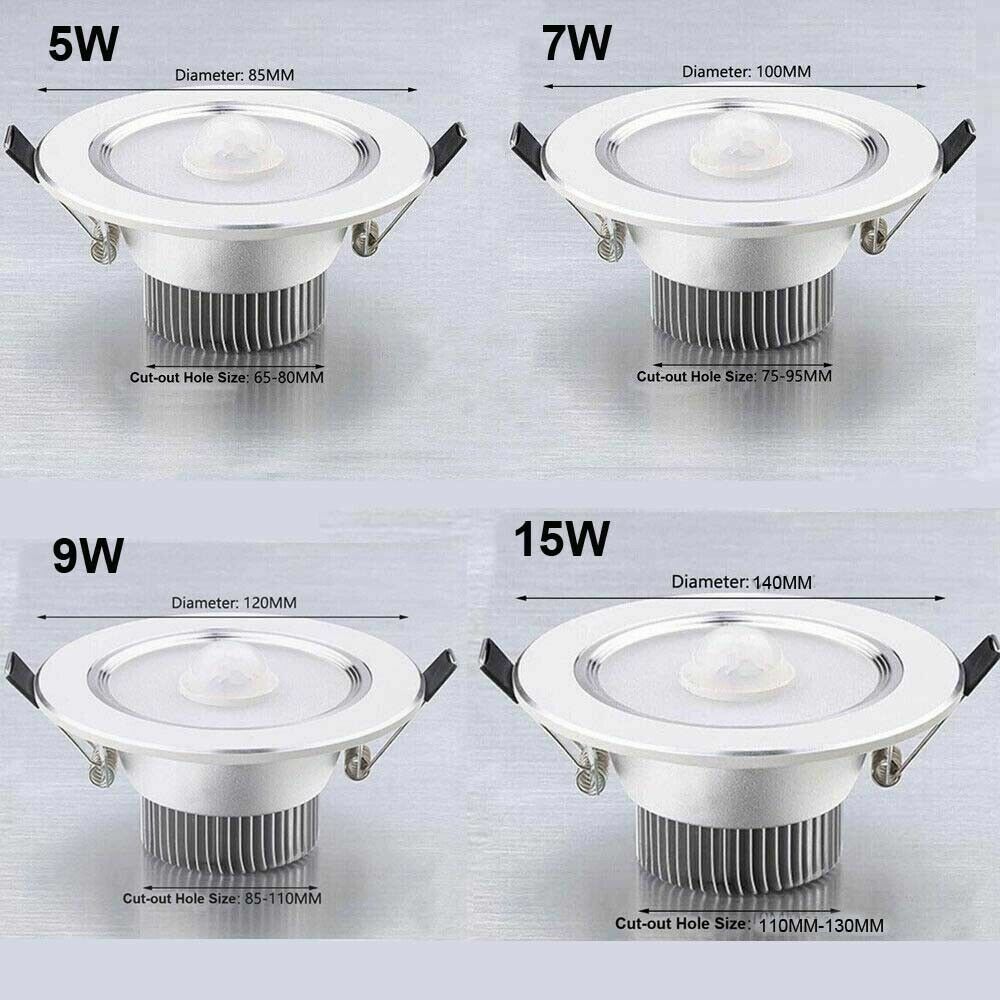 5W
Diameter: 85MM
Cut-out Hole Size: 65-80MM

7W
Diameter: 100MM
Cut-out Hole Size: 75-95MM

9W
Diameter: 120MM
Cut-out Hole Size: 85-110MM

15W
Diameter: 140MM
Cut-out Hole Size: 110MM-130MM