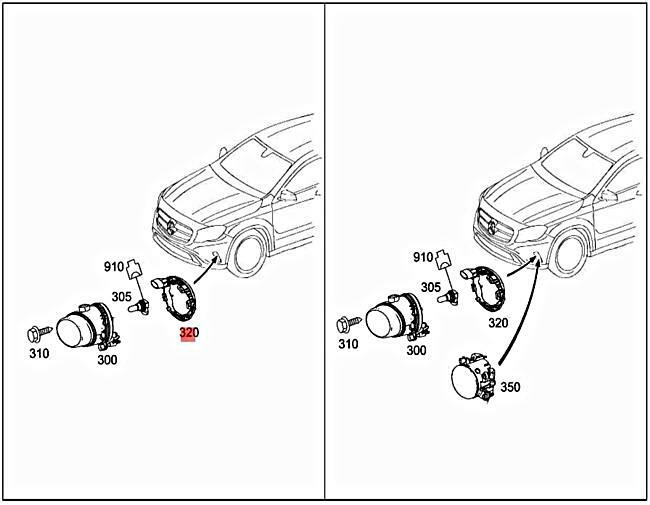 910
305
320
310
300

910
305
320
310
300
350