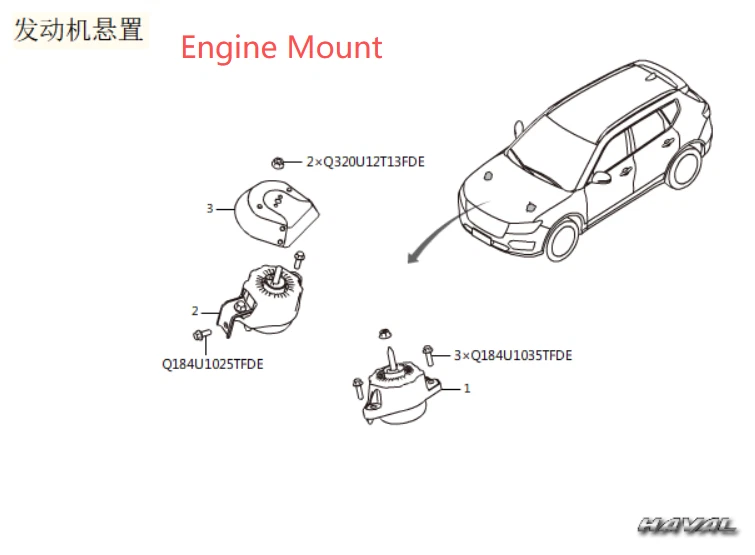 发动机悬置

Engine Mount

2×Q320U12T13FDE

3

2

Q184U1025TFDE

3×Q184U1035TFDE

1

HAVAL