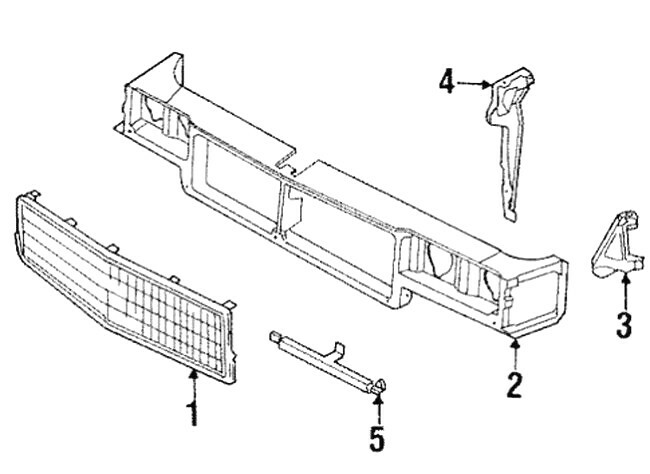 4
3
2
1
5