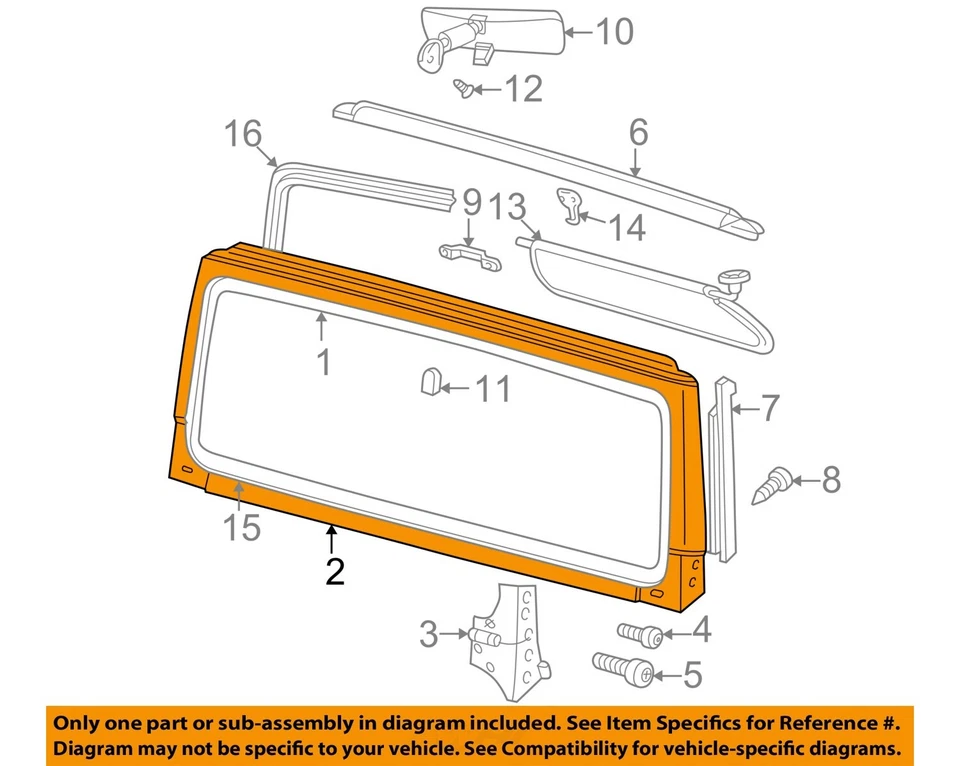 10

12

16

6

9

13

14

1

11

7

8

15

2

3

4

5

Only one part or sub-assembly in diagram included. See Item Specifics for Reference #.
Diagram may not be specific to your vehicle. See Compatibility for vehicle-specific diagrams.