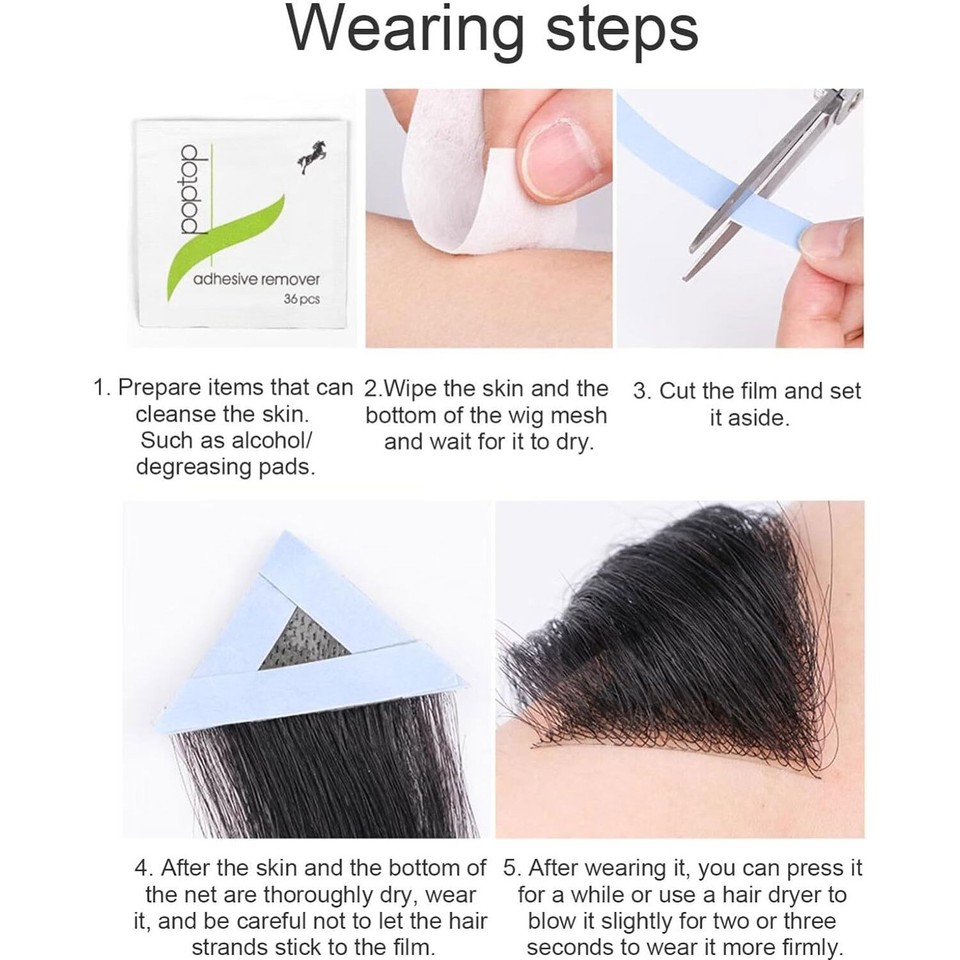 Wearing steps

poptop
adhesive remover
36 pcs

1. Prepare items that can cleanse the skin. Such as alcohol/ degreasing pads.

2.Wipe the skin and the bottom of the wig mesh and wait for it to dry.

3. Cut the film and set it aside.

4. After the skin and the bottom of the net are thoroughly dry, wear it, and be careful not to let the hair strands stick to the film.

5. After wearing it, you can press it for a while or use a hair dryer to blow it slightly for two or three seconds to wear it more firmly.