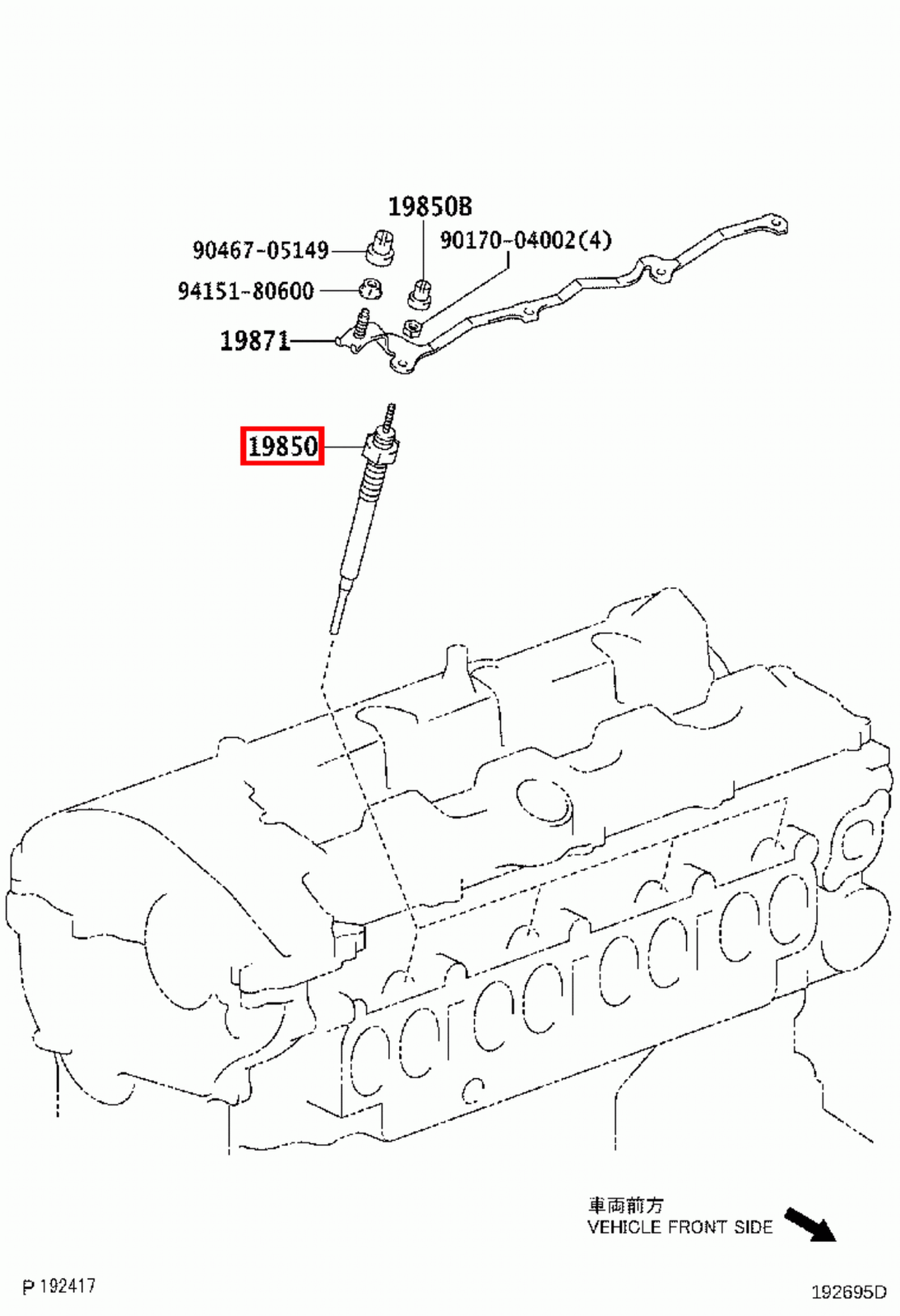 19850B

90467-05149

90170-04002(4)

94151-80600

19871

19850

車両前方
VEHICLE FRONT SIDE

P 192417

192695D