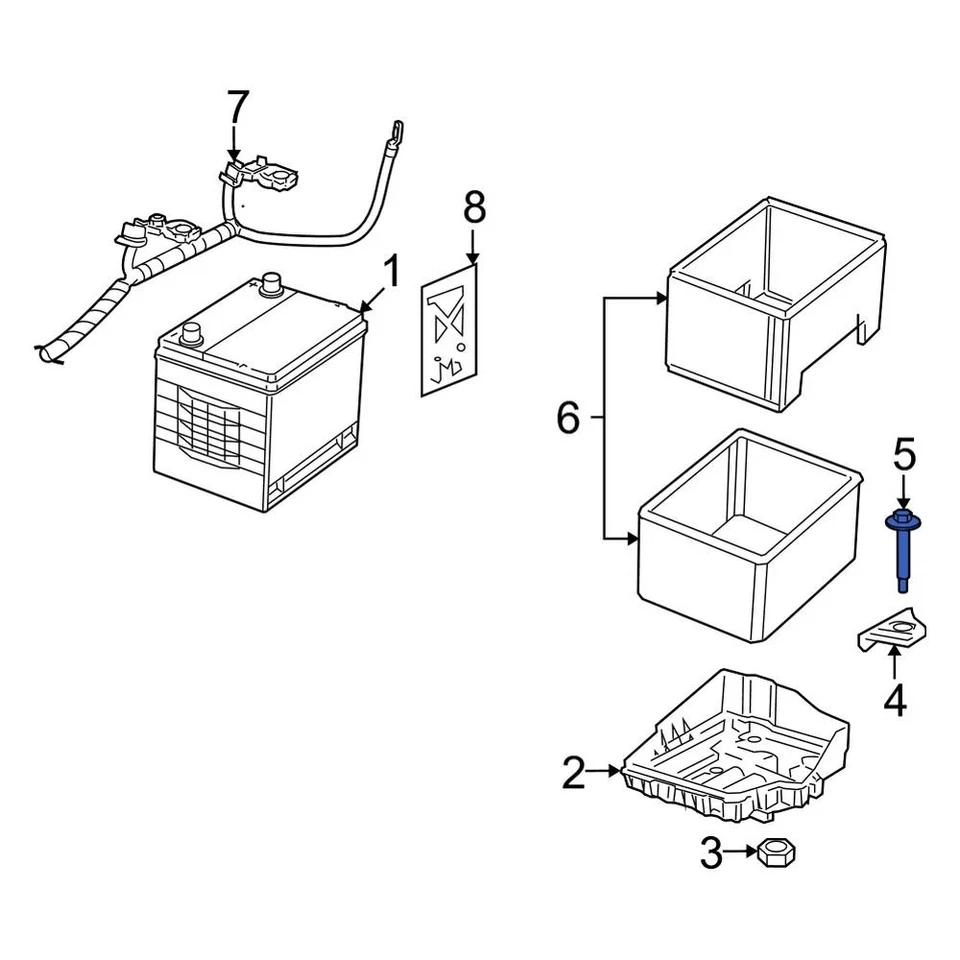 7

8

1

6

5

4

2

3