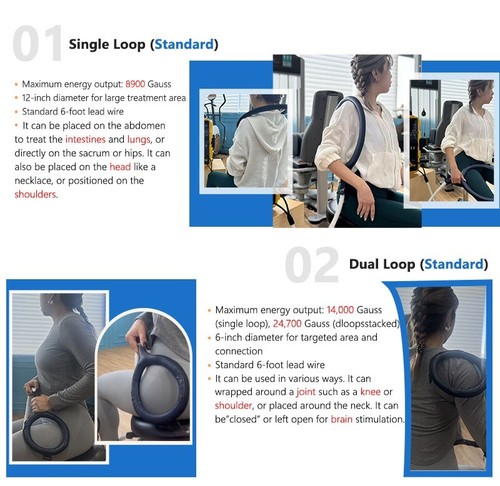 01 Single Loop (Standard)

• Maximum energy output: 8900 Gauss
• 12-inch diameter for large treatment area
• Standard 6-foot lead wire
• It can be placed on the abdomen to treat the intestines and lungs, or directly on the sacrum or hips. It can also be placed on the head like a necklace, or positioned on the shoulders.

02 Dual Loop (Standard)

• Maximum energy output: 14,000 Gauss (single loop), 24,700 Gauss (dloopsstacked)
• 6-inch diameter for targeted area and connection
• Standard 6-foot lead wire
• It can be used in various ways. It can wrapped around a joint such as a knee or shoulder, or placed around the neck. It can be"closed" or left open for brain stimulation.