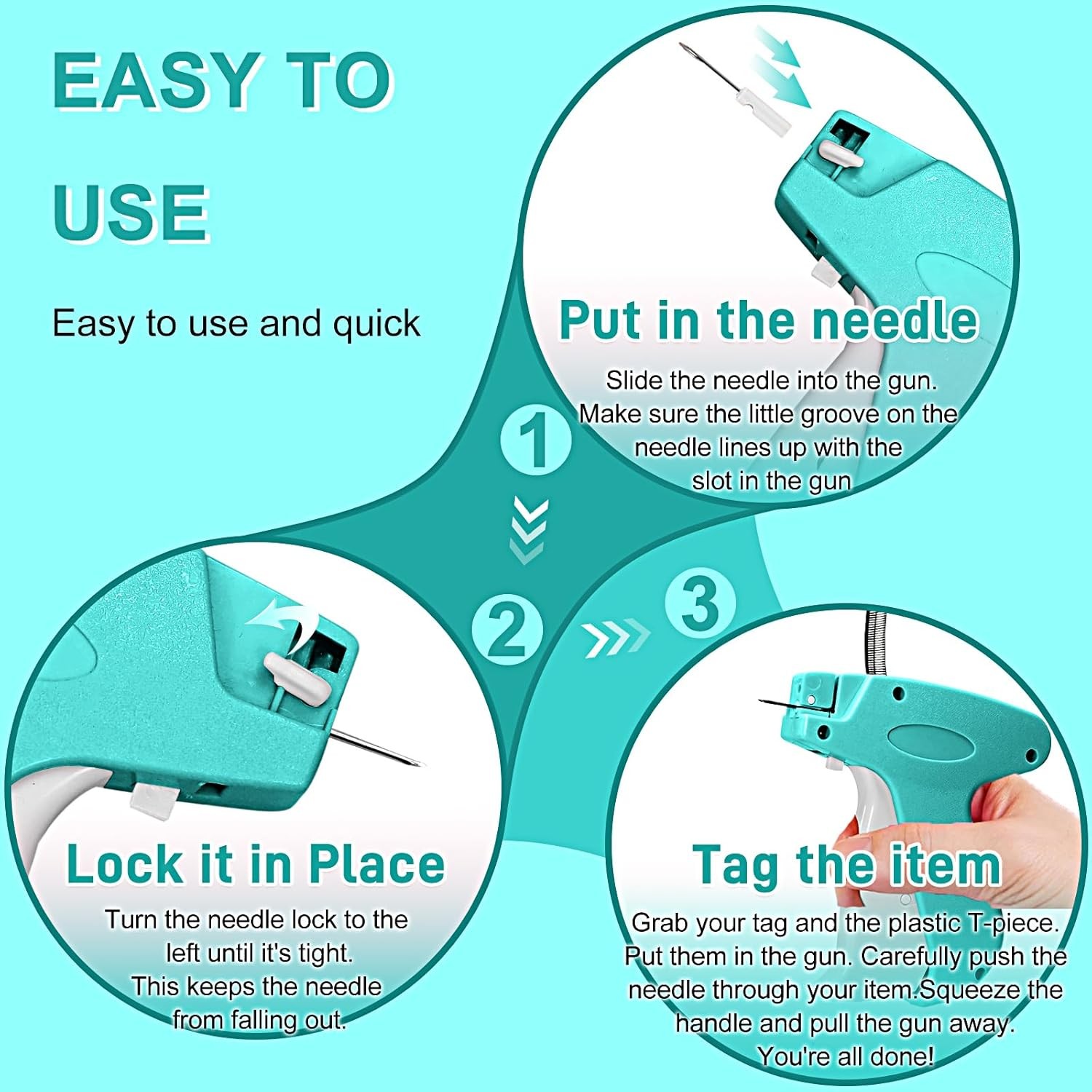 EASY TO USE

Easy to use and quick

Put in the needle

Slide the needle into the gun. Make sure the little groove on the needle lines up with the slot in the gun

1

2

3

Lock it in Place

Turn the needle lock to the left until it's tight. This keeps the needle from falling out.

Tag the item

Grab your tag and the plastic T-piece. Put them in the gun. Carefully push the needle through your item.Squeeze the handle and pull the gun away. You're all done!