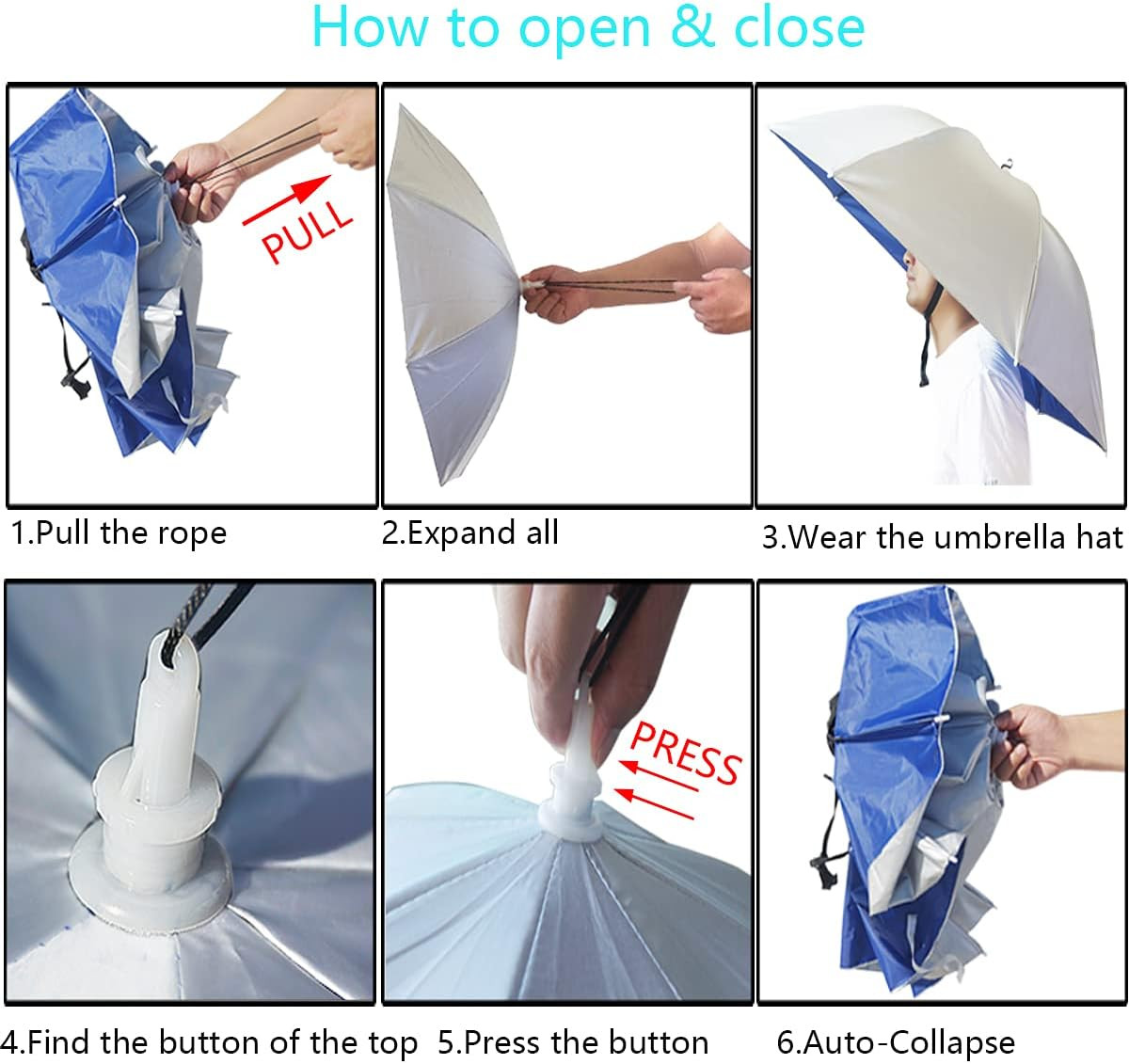 How to open & close

PULL

1.Pull the rope

2.Expand all

3.Wear the umbrella hat

PRESS

4.Find the button of the top

5.Press the button

6.Auto-Collapse