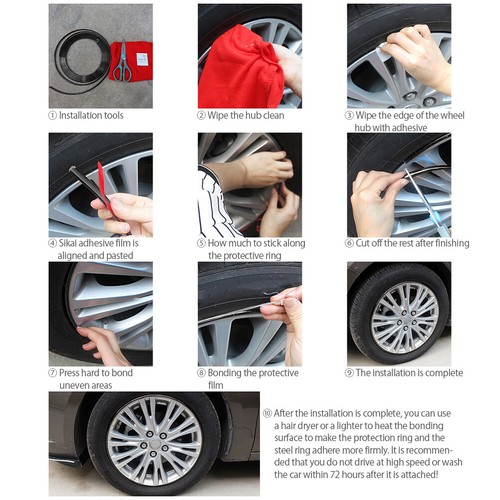 ① Installation tools

② Wipe the hub clean

③ Wipe the edge of the wheel hub with adhesive

④ Sikai adhesive film is aligned and pasted

⑤ How much to stick along the protective ring

⑥ Cut off the rest after finishing

⑦ Press hard to bond uneven areas

⑧ Bonding the protective film

⑨ The installation is complete

⑩ After the installation is complete, you can use a hair dryer or a lighter to heat the bonding surface to make the protection ring and the steel ring adhere more firmly. It is recommended that you do not drive at high speed or wash the car within 72 hours after it is attached!