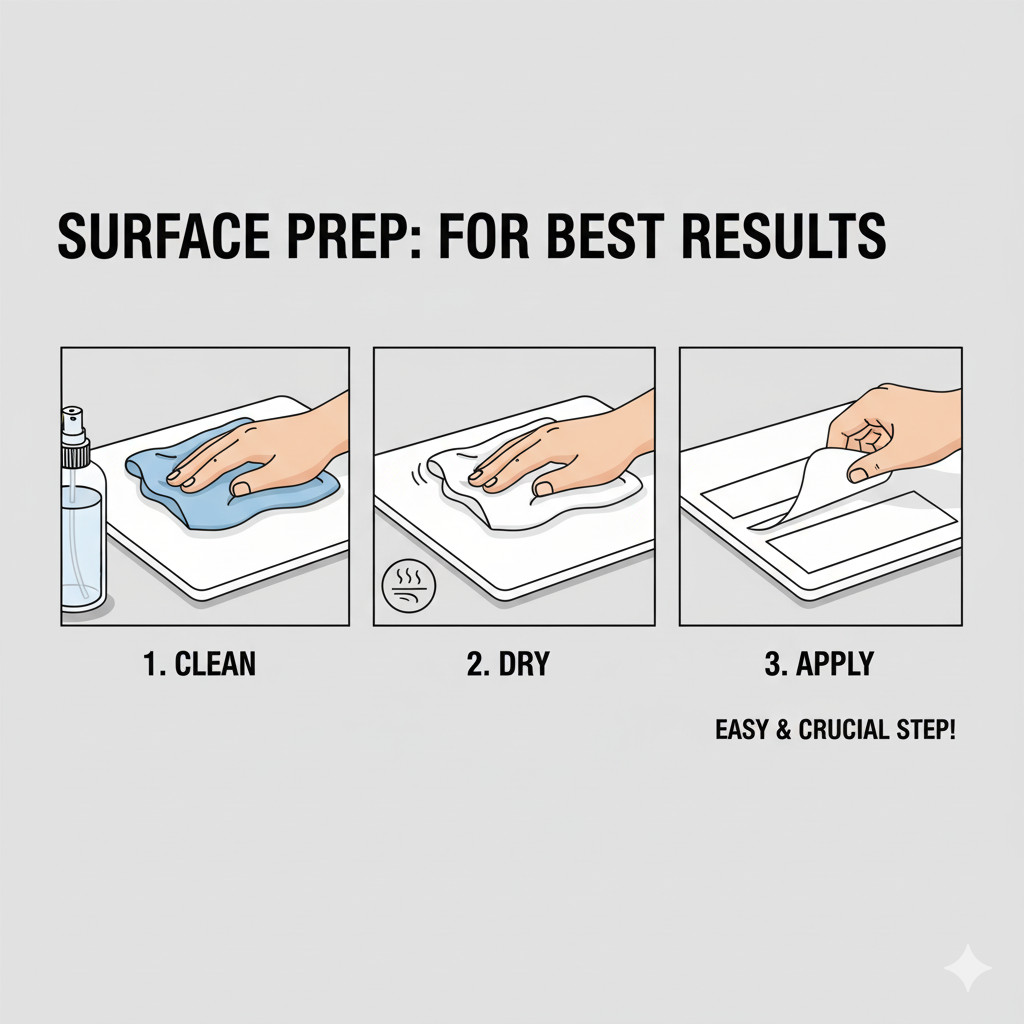 SURFACE PREP: FOR BEST RESULTS

1. CLEAN

2. DRY

3. APPLY

EASY & CRUCIAL STEP!