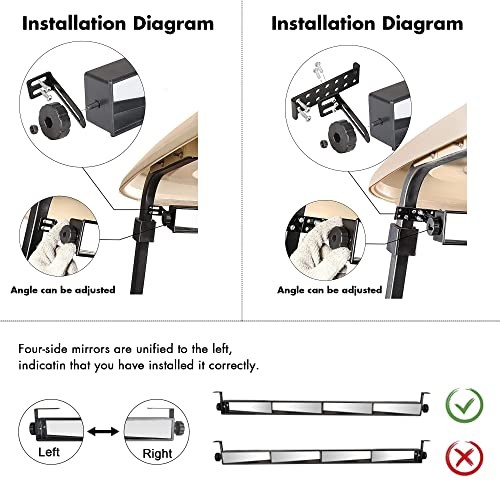 Installation Diagram

Angle can be adjusted

Installation Diagram

Angle can be adjusted

Four-side mirrors are unified to the left, indicatin that you have installed it correctly.

Left

Right