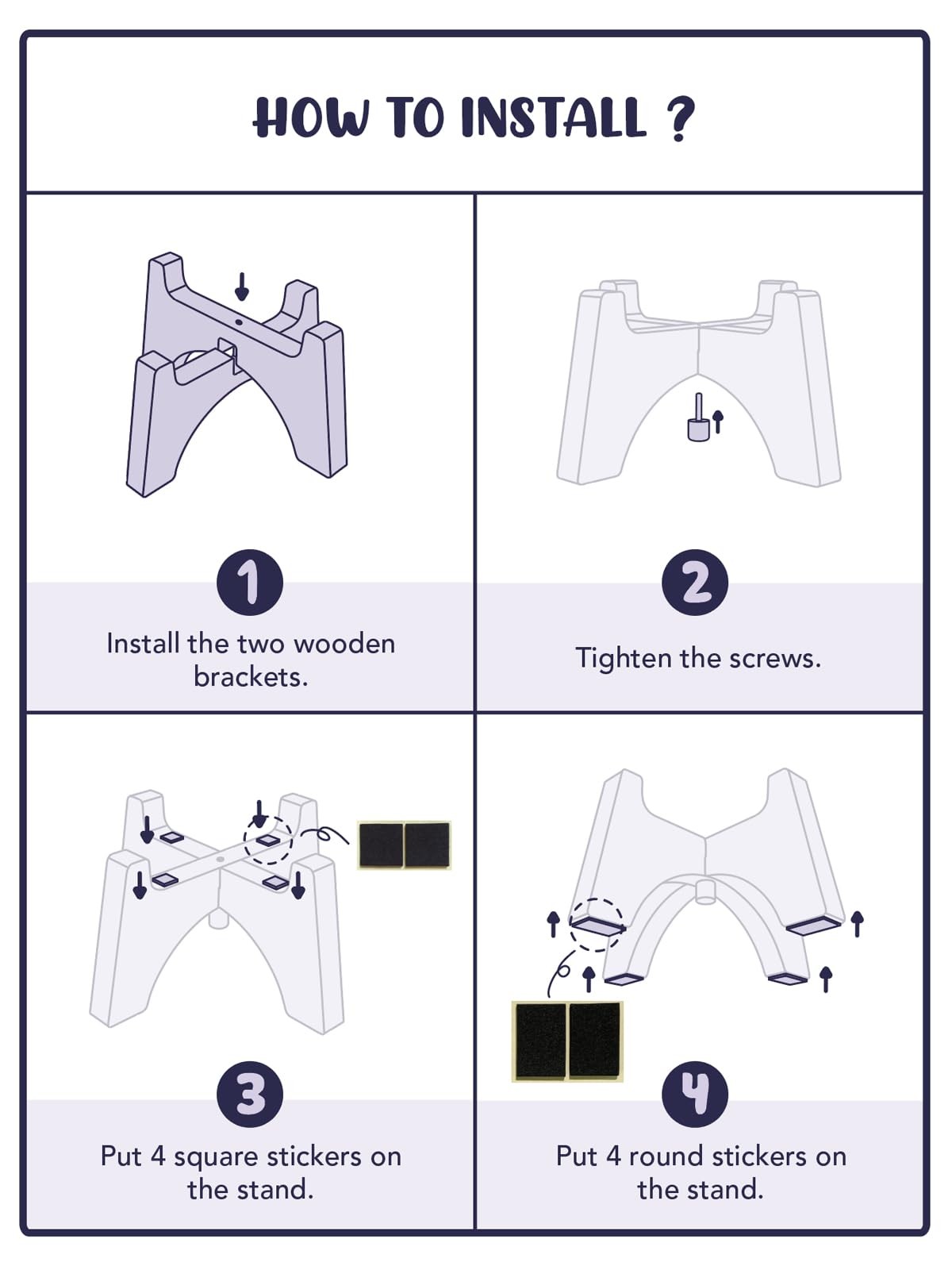 HOW TO INSTALL ?

1
Install the two wooden brackets.

2
Tighten the screws.

3
Put 4 square stickers on the stand.

4
Put 4 round stickers on the stand.