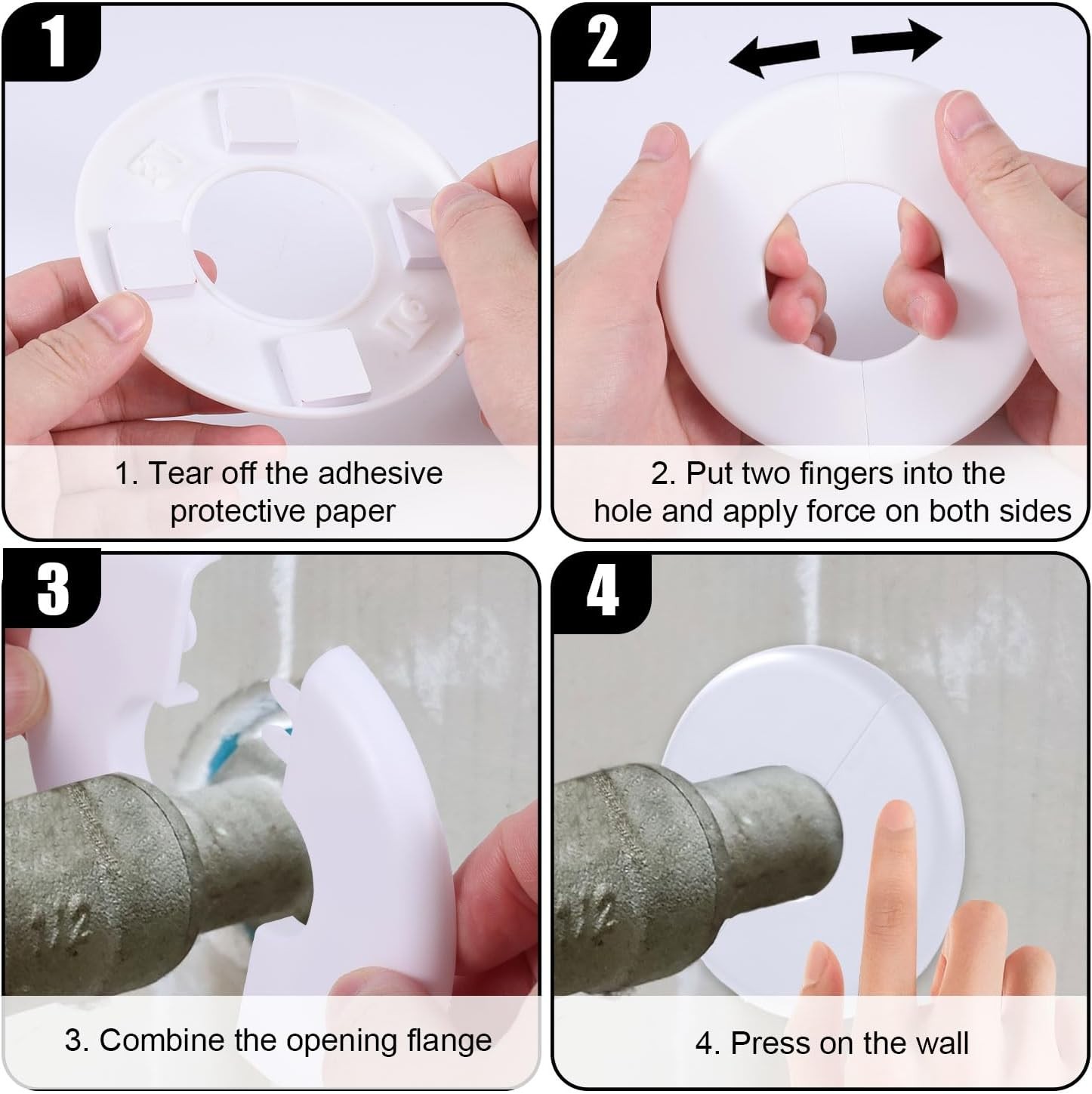 1

1. Tear off the adhesive protective paper

2

2. Put two fingers into the hole and apply force on both sides

3

3. Combine the opening flange

4

4. Press on the wall