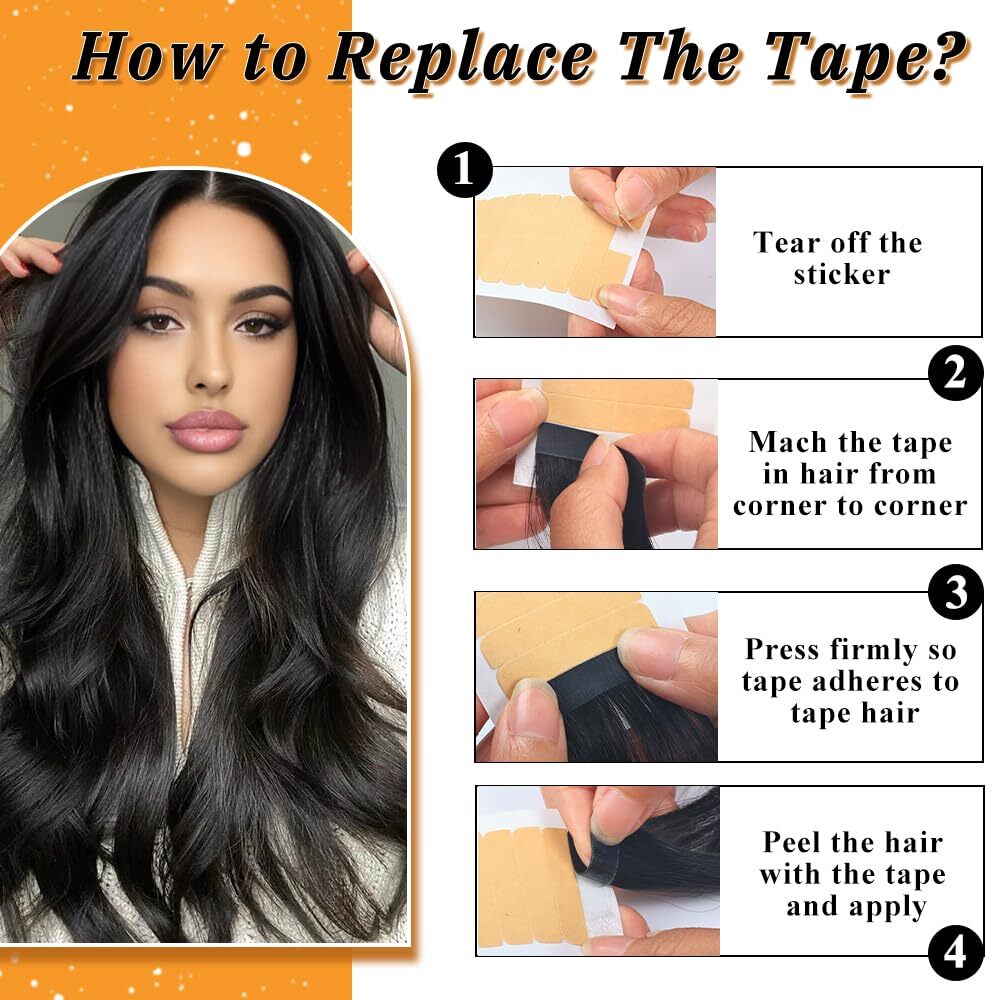 How to Replace The Tape?

1

Tear off the sticker

2

Mach the tape in hair from corner to corner

3

Press firmly so tape adheres to tape hair

Peel the hair with the tape and apply

4