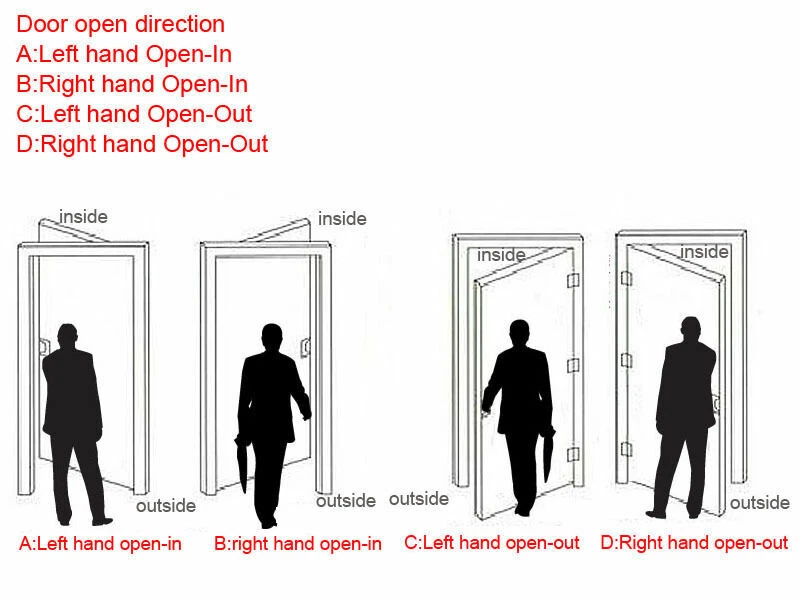 Door open direction
A:Left hand Open-In
B:Right hand Open-In
C:Left hand Open-Out
D:Right hand Open-Out

inside
outside
A:Left hand open-in

inside
outside
B:right hand open-in

inside
outside
C:Left hand open-out

inside
outside
D:Right hand open-out