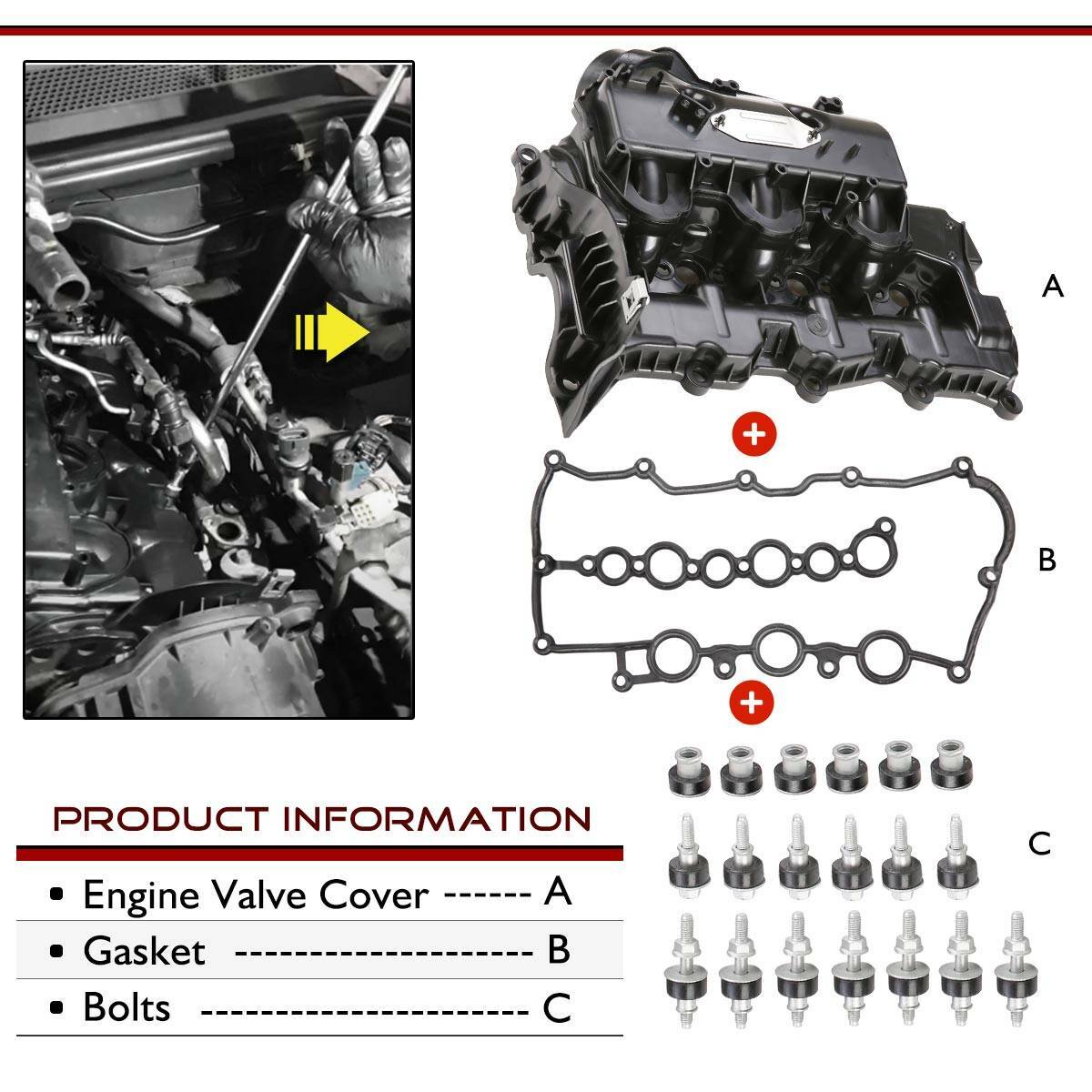 A

B

C

PRODUCT INFORMATION

• Engine Valve Cover ------ A

• Gasket -------------------- B

• Bolts ---------------------- C