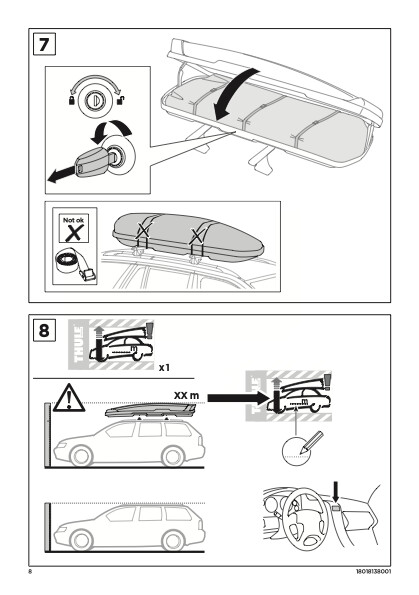 7

Not ok

8

THULE

m

x1

XX m

THULE

m

8

18018138001