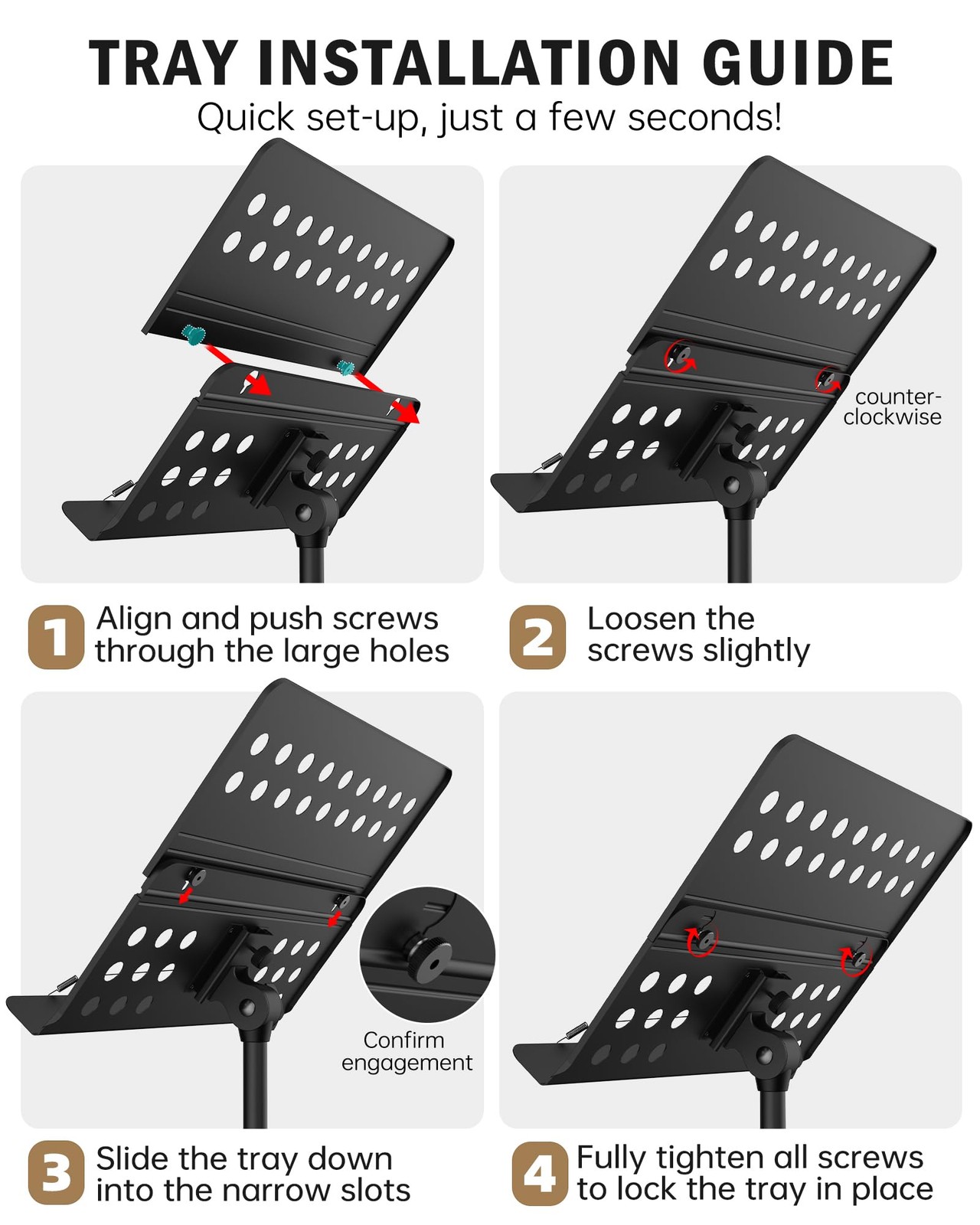 TRAY INSTALLATION GUIDE
Quick set-up, just a few seconds!

1 Align and push screws through the large holes

counter-clockwise

2 Loosen the screws slightly

Confirm engagement

3 Slide the tray down into the narrow slots

4 Fully tighten all screws to lock the tray in place