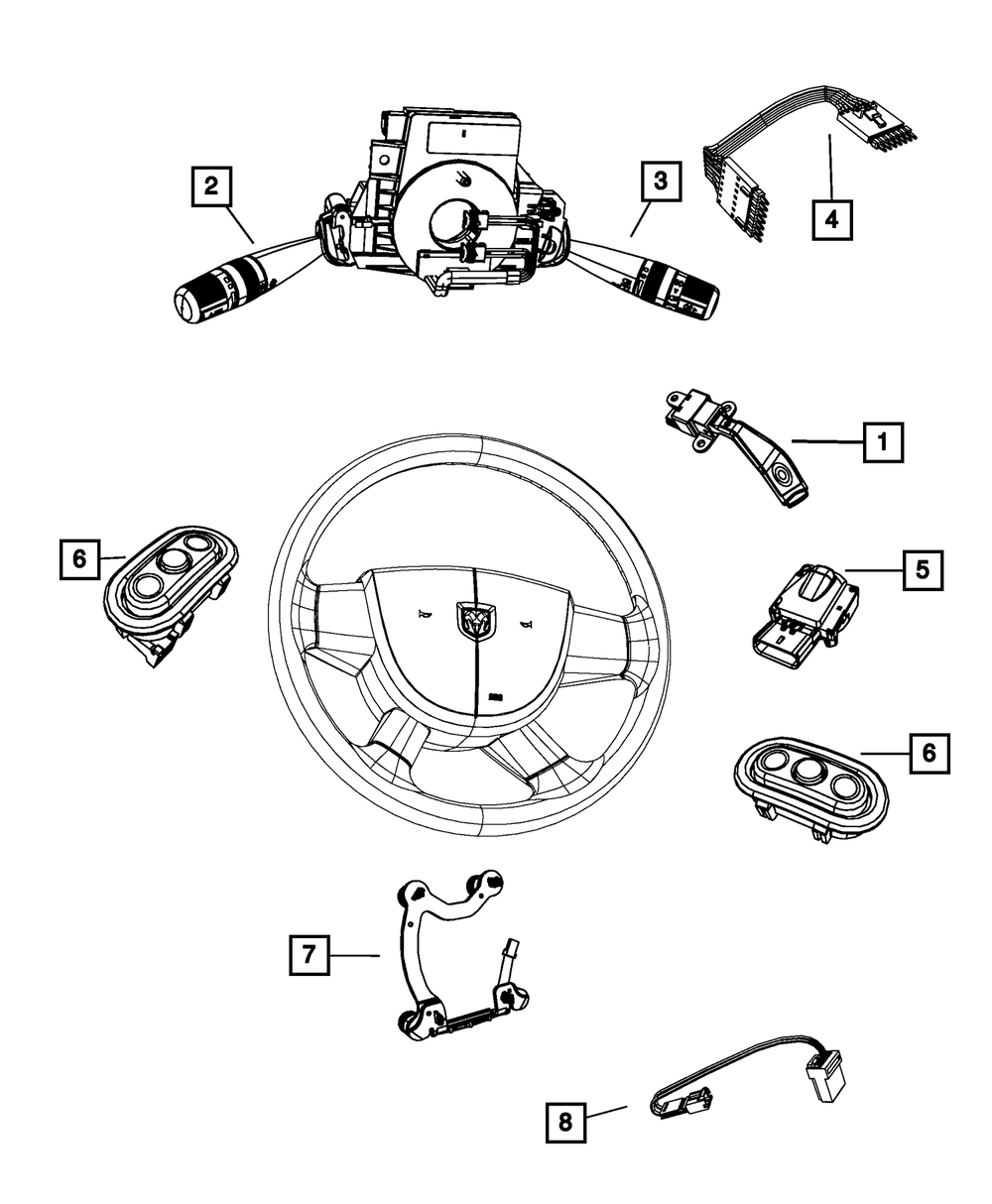 2
3
4
1
6
5
6
7
8