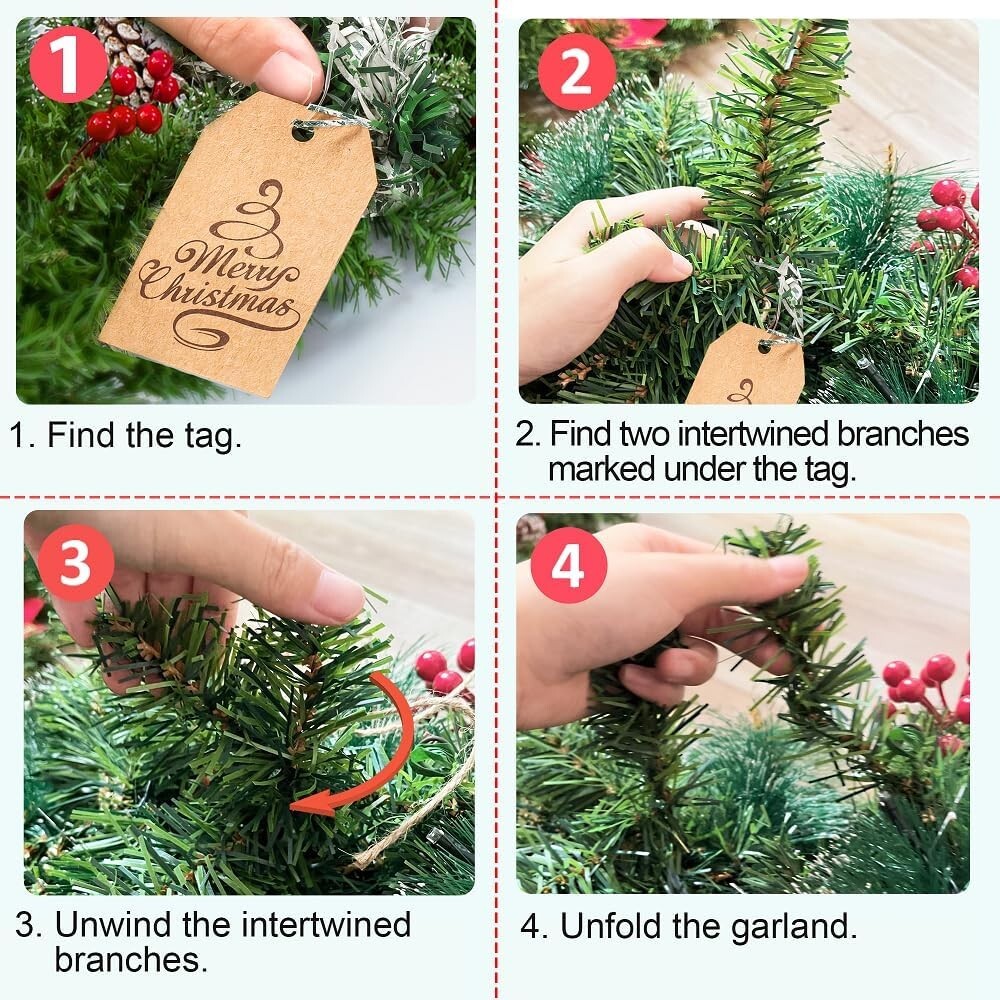 1

Merry Christmas

1. Find the tag.

2

2. Find two intertwined branches marked under the tag.

3

3. Unwind the intertwined branches.

4

4. Unfold the garland.