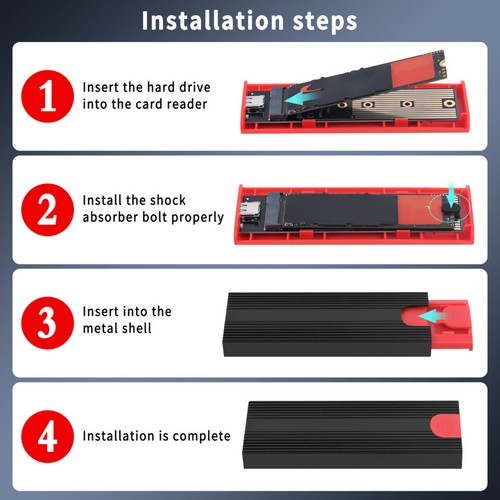 Installation steps

1 Insert the hard drive into the card reader

2 Install the shock absorber bolt properly

3 Insert into the metal shell

4 Installation is complete