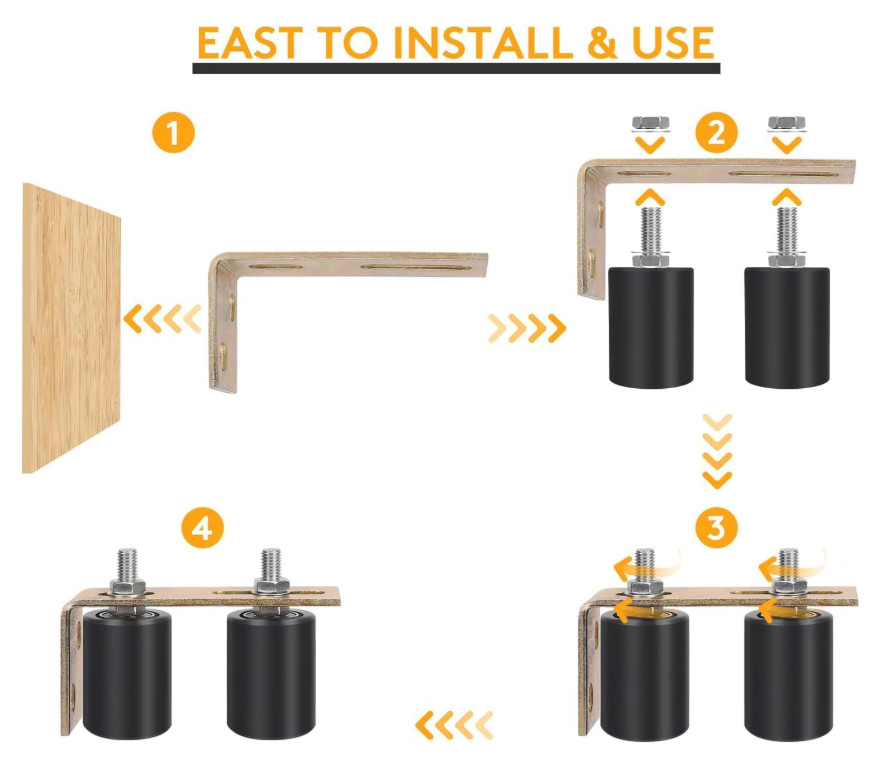 EAST TO INSTALL & USE

1

2

3

4