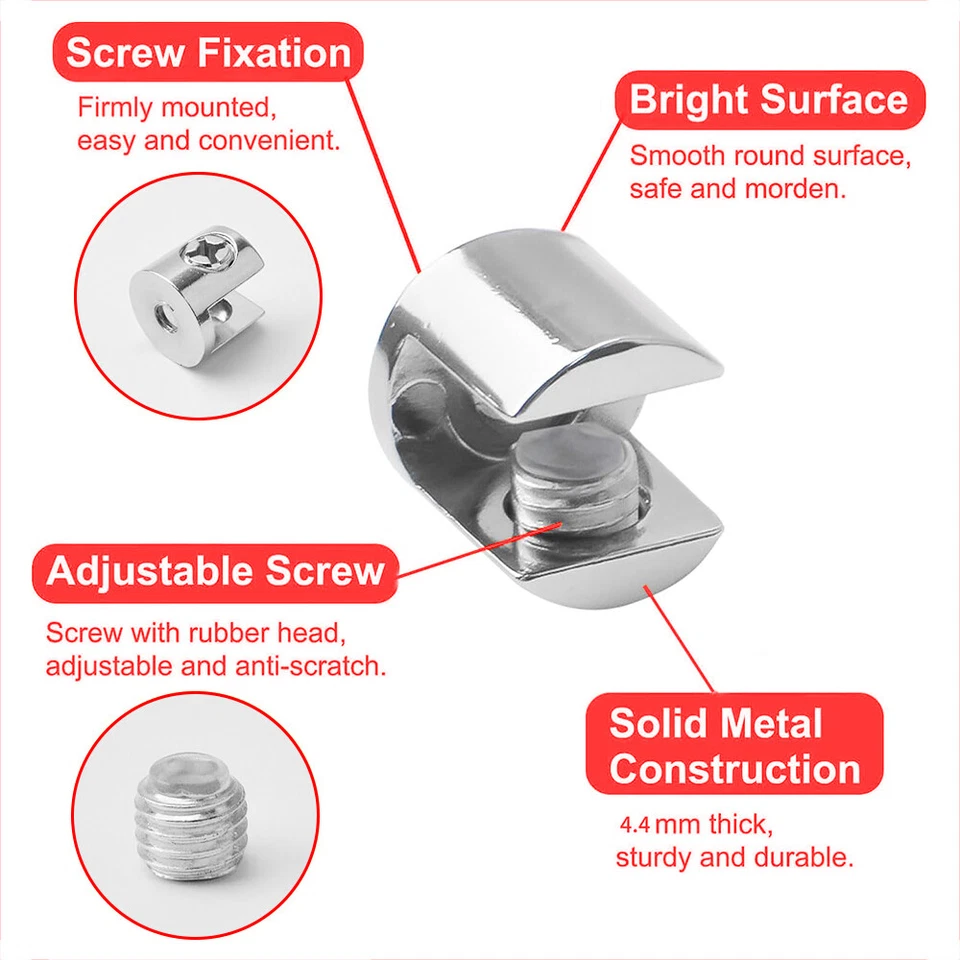 Screw Fixation

Firmly mounted, easy and convenient.

Bright Surface

Smooth round surface, safe and morden.

Adjustable Screw

Screw with rubber head, adjustable and anti-scratch.

Solid Metal Construction

4.4 mm thick, sturdy and durable.