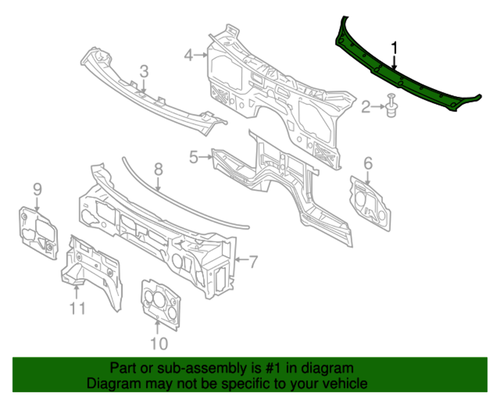 1
2
3
4
5
6
7
8
9
10
11

Part or sub-assembly is #1 in diagram
Diagram may not be specific to your vehicle