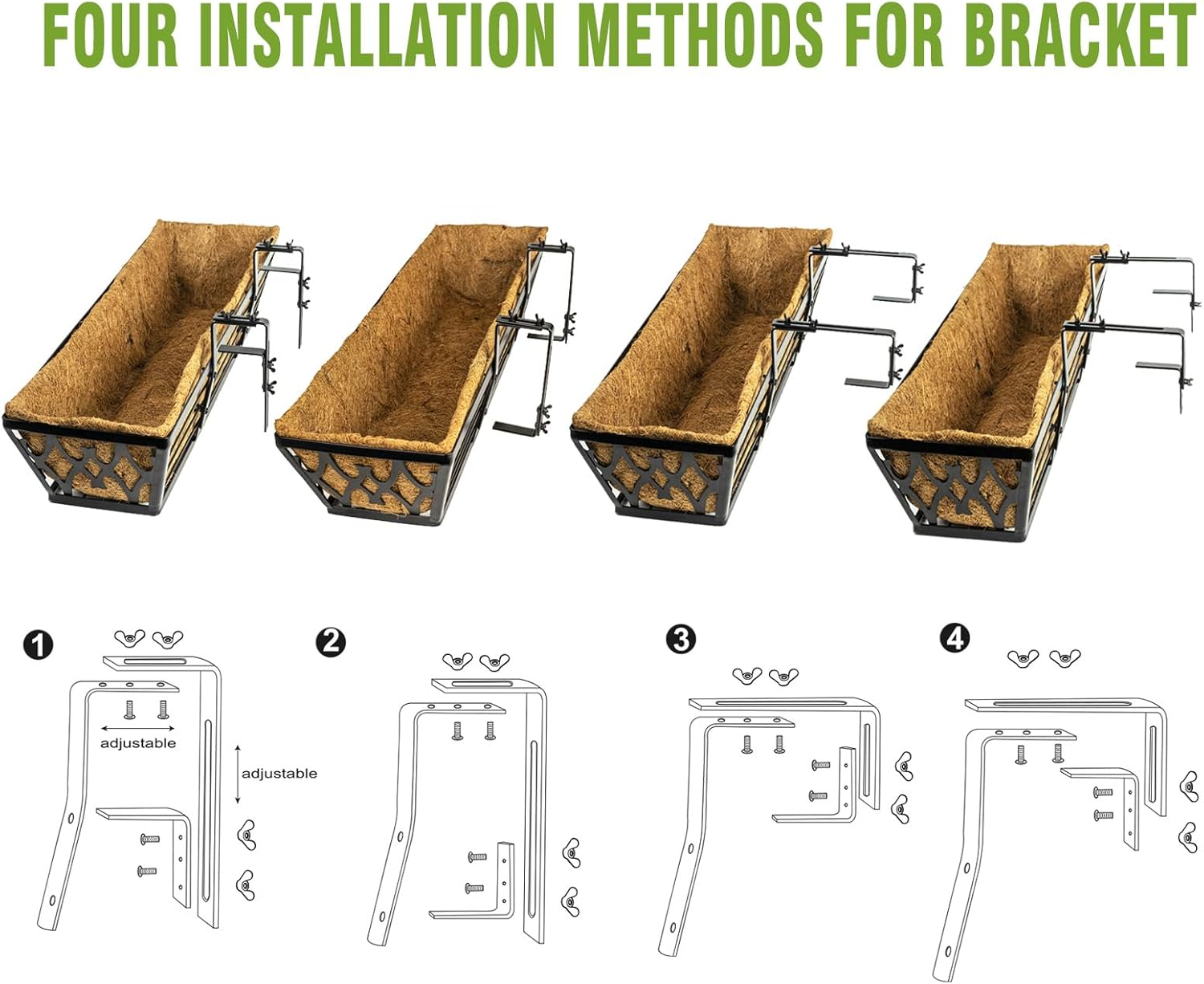 FOUR INSTALLATION METHODS FOR BRACKET

1

adjustable

adjustable

2

3

4