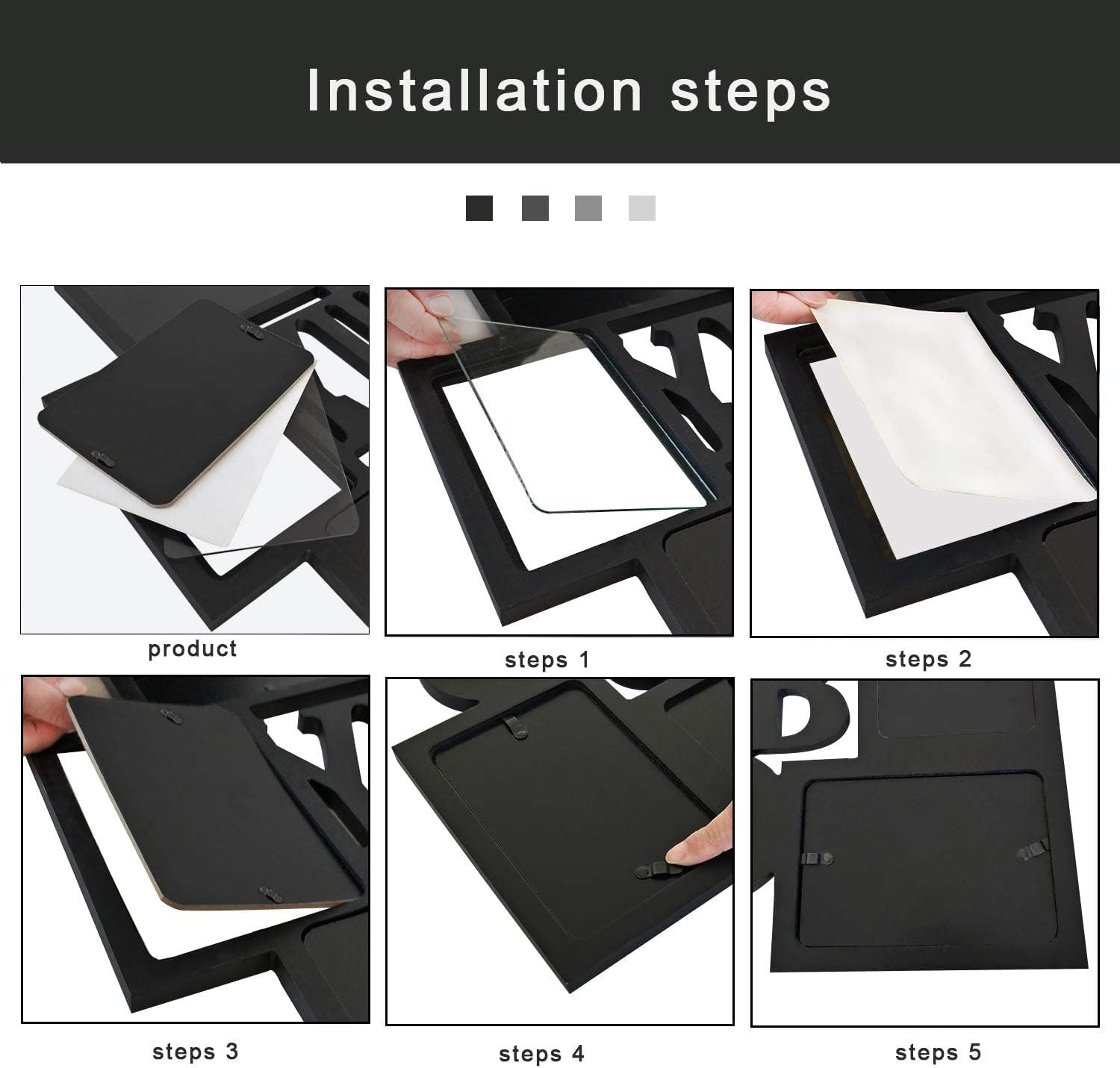 Installation steps

product

steps 1

steps 2

steps 3

steps 4

steps 5